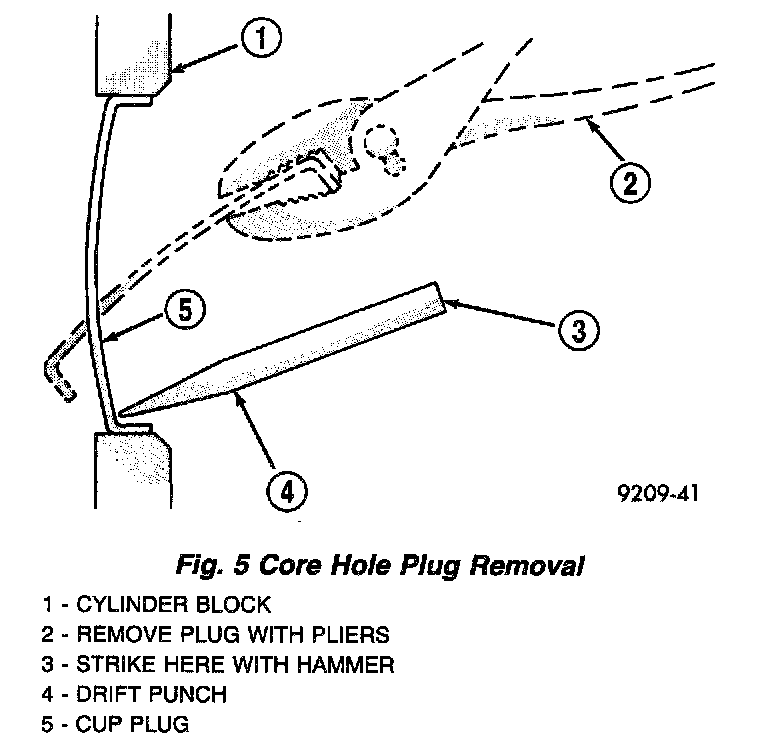 1

2

5

3

4

9209-41

Fig. 5 Core Hole Plug Removal

1 - CYLINDER BLOCK
2 - REMOVE PLUG WITH PLIERS
3 - STRIKE HERE WITH HAMMER
4 - DRIFT PUNCH
5 - CUP PLUG