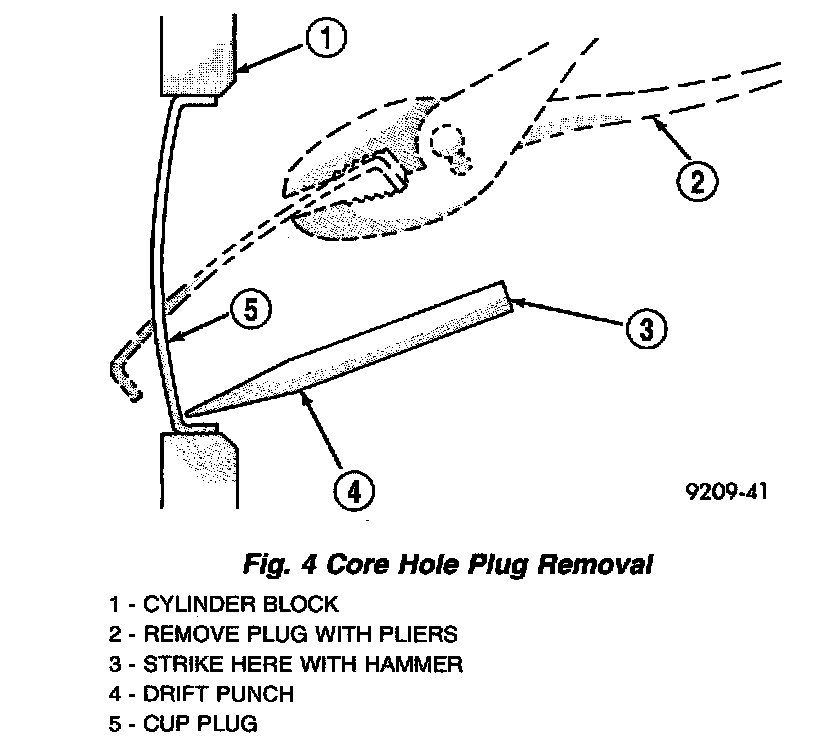 1
2
5
3
4
9209-41

Fig. 4 Core Hole Plug Removal

1 - CYLINDER BLOCK
2 - REMOVE PLUG WITH PLIERS
3 - STRIKE HERE WITH HAMMER
4 - DRIFT PUNCH
5 - CUP PLUG