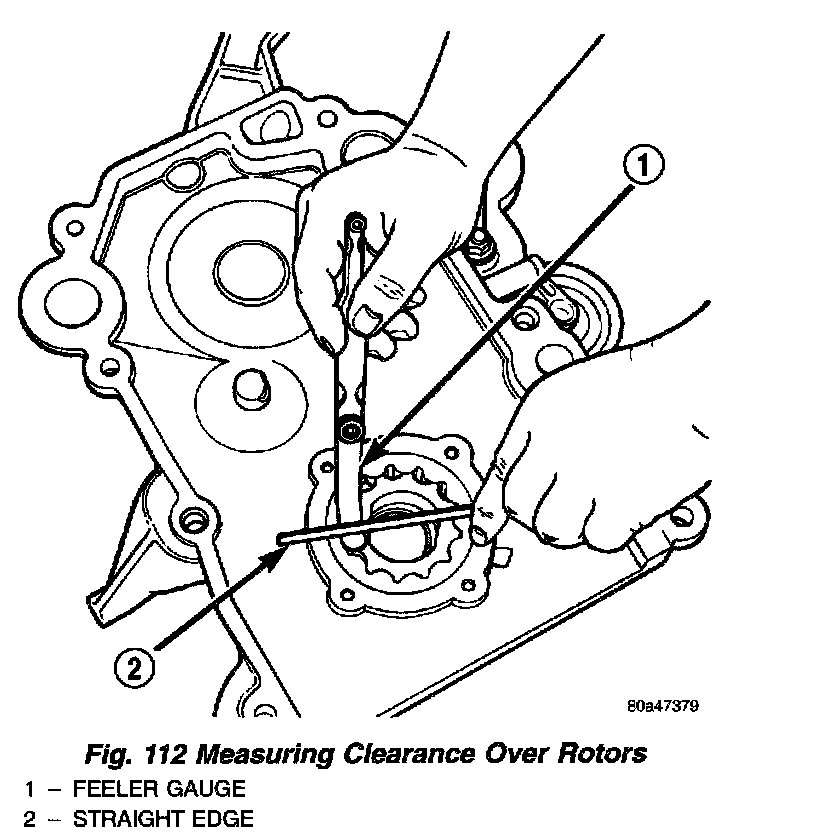 1

2

80a47379

Fig. 112 Measuring Clearance Over Rotors
1 – FEELER GAUGE
2 – STRAIGHT EDGE