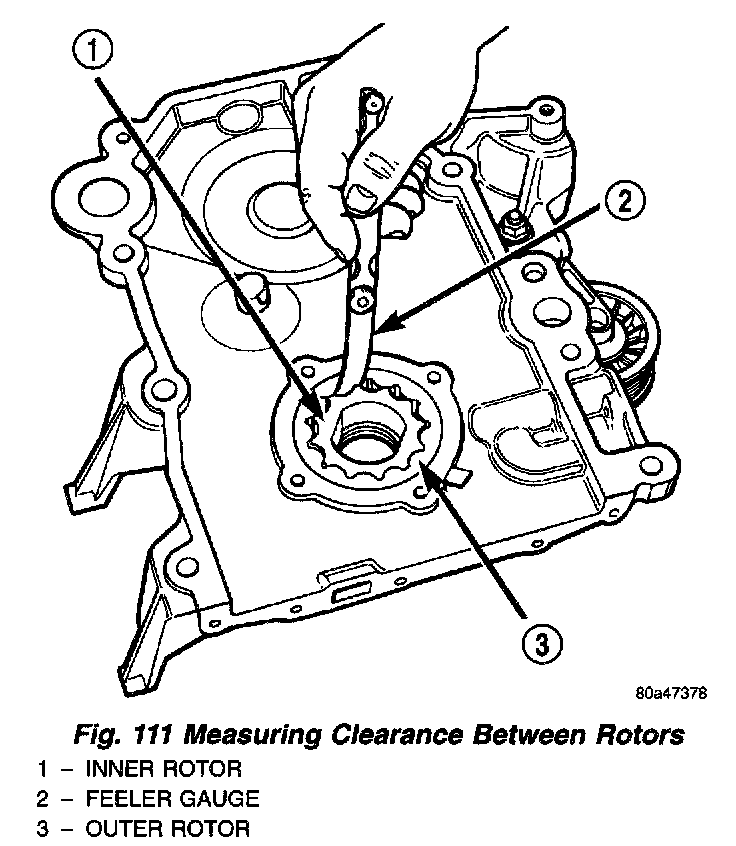 1

2

3

80a47378

Fig. 111 Measuring Clearance Between Rotors

1 – INNER ROTOR
2 – FEELER GAUGE
3 – OUTER ROTOR