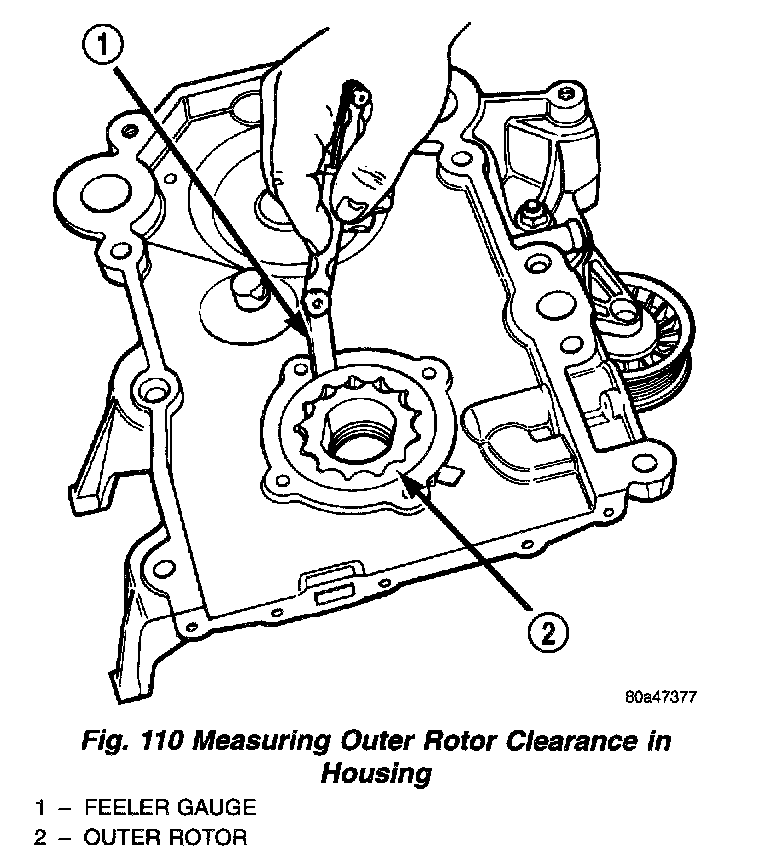 1

2

80a47377

Fig. 110 Measuring Outer Rotor Clearance in Housing

1 – FEELER GAUGE
2 – OUTER ROTOR