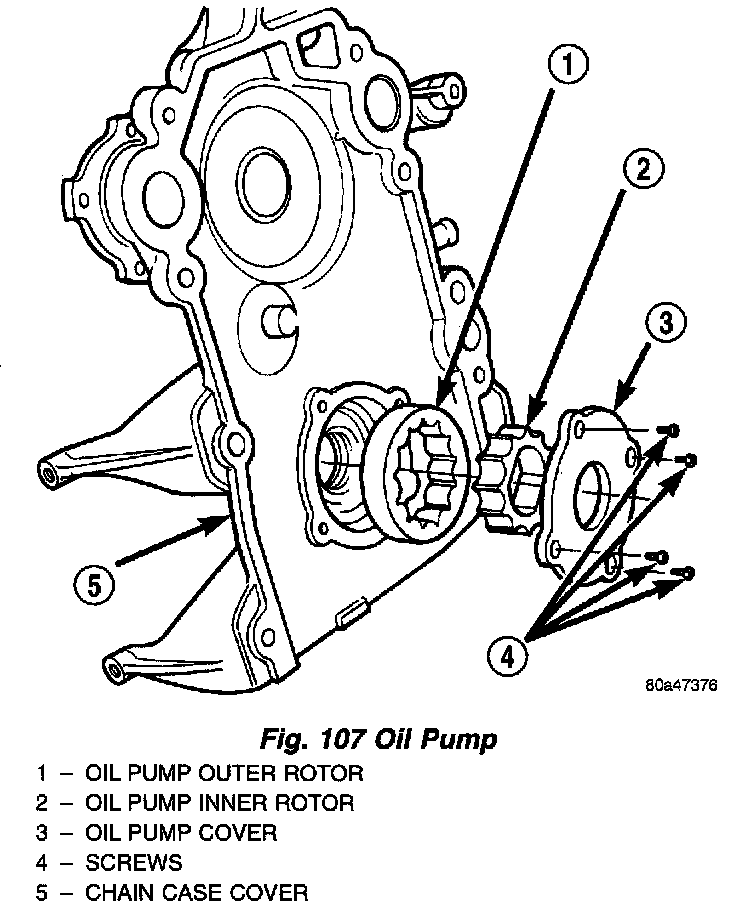 1
2
3
5
4
80a47376

Fig. 107 Oil Pump

1 – OIL PUMP OUTER ROTOR
2 – OIL PUMP INNER ROTOR
3 – OIL PUMP COVER
4 – SCREWS
5 – CHAIN CASE COVER