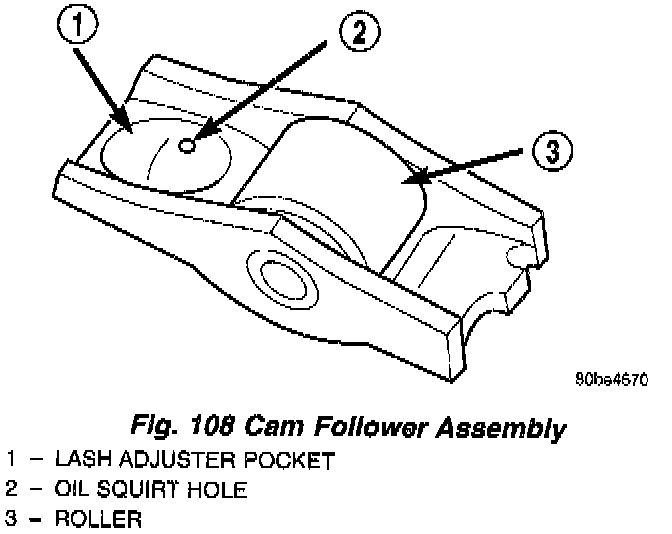 1

2

3

80be4670

Fig. 108 Cam Follower Assembly

1 – LASH ADJUSTER POCKET
2 – OIL SQUIRT HOLE
3 – ROLLER