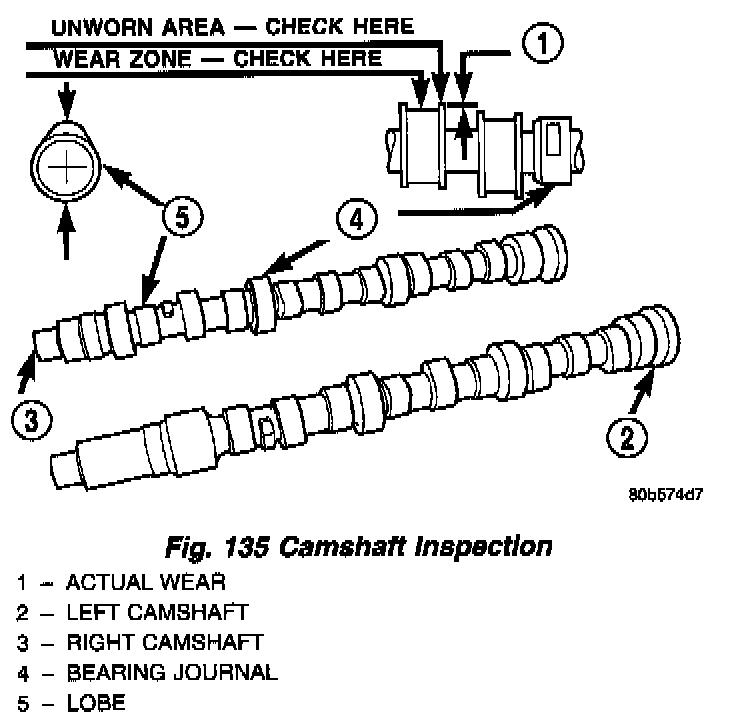 UNWORN AREA — CHECK HERE
WEAR ZONE — CHECK HERE

1

5

4

3

2

80b574d7

Fig. 135 Camshaft Inspection

1 – ACTUAL WEAR
2 – LEFT CAMSHAFT
3 – RIGHT CAMSHAFT
4 – BEARING JOURNAL
5 – LOBE