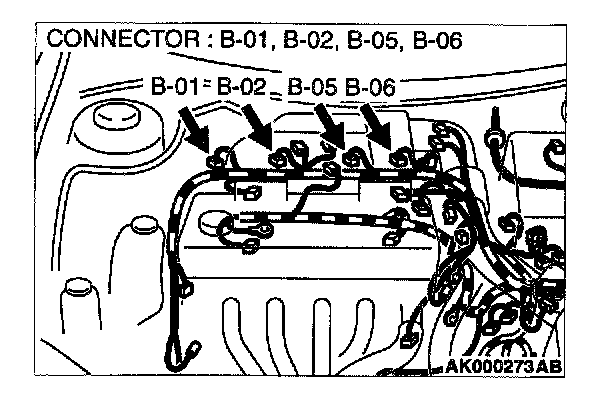 CONNECTOR : B-01, B-02, B-05, B-06

B-01 B-02 B-05 B-06

AK000273AB