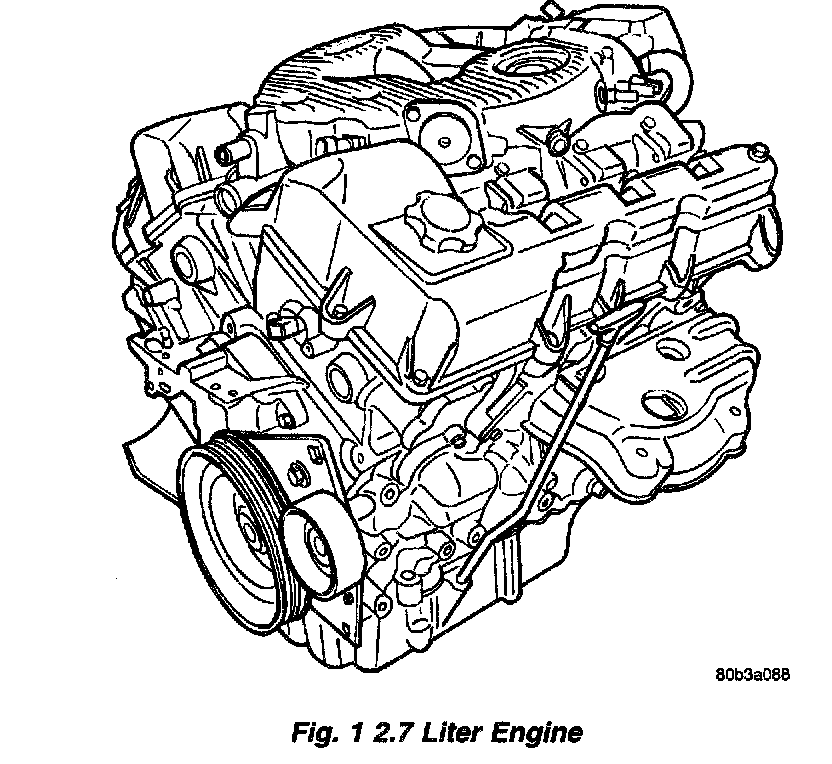 80b3a088

Fig. 1 2.7 Liter Engine