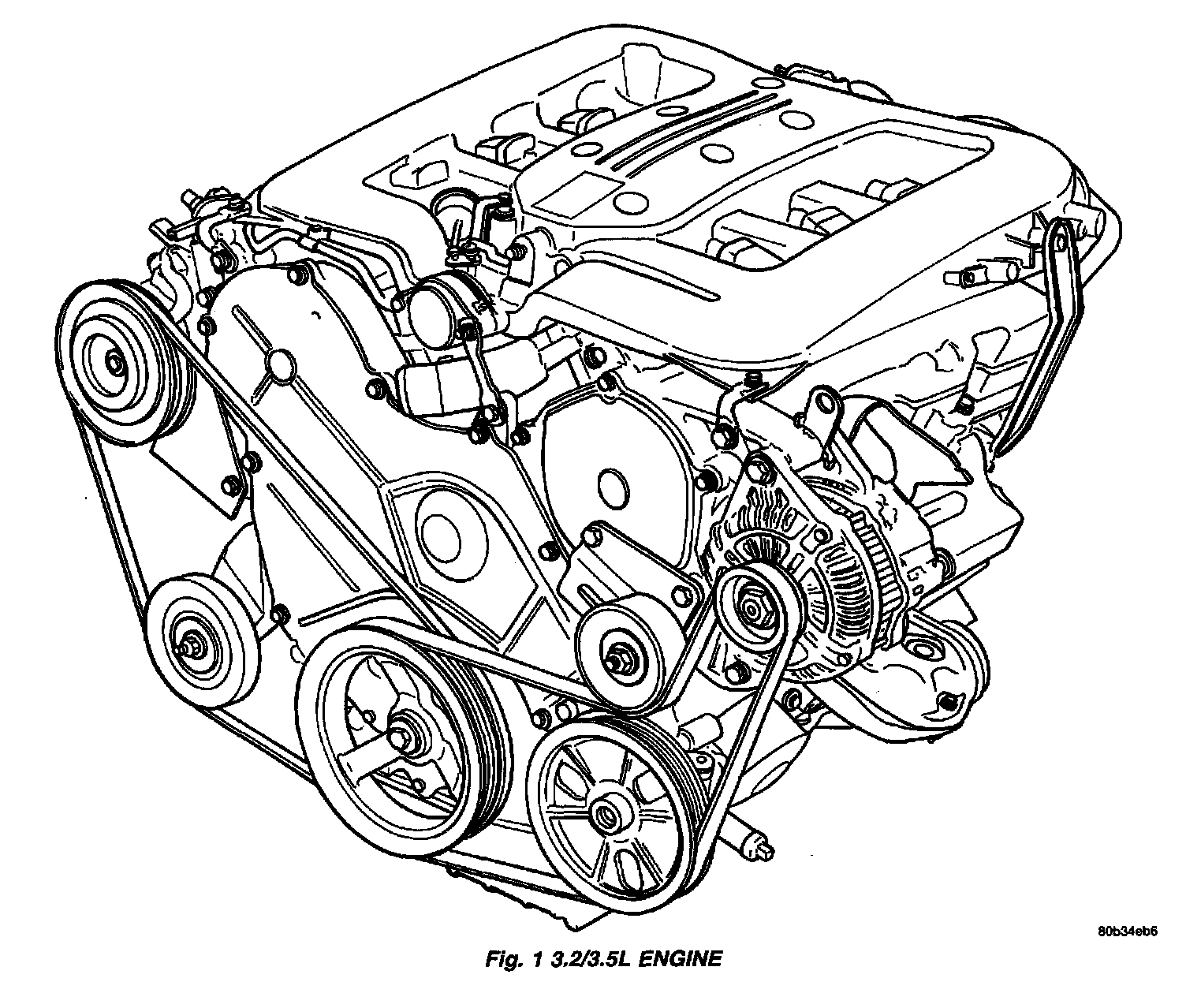 80b34eb6

Fig. 1 3.2/3.5L ENGINE