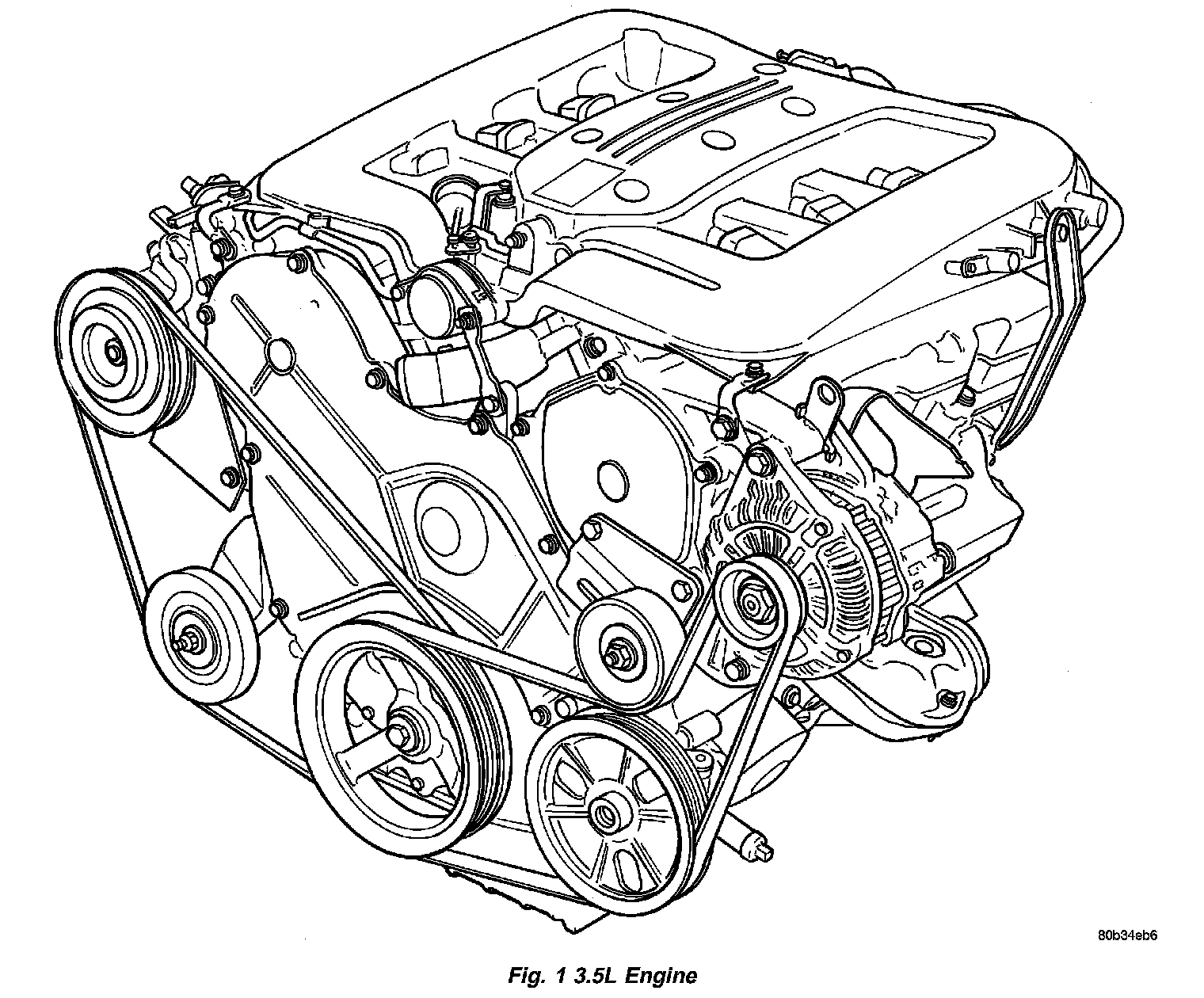 80b34eb6

Fig. 1 3.5L Engine