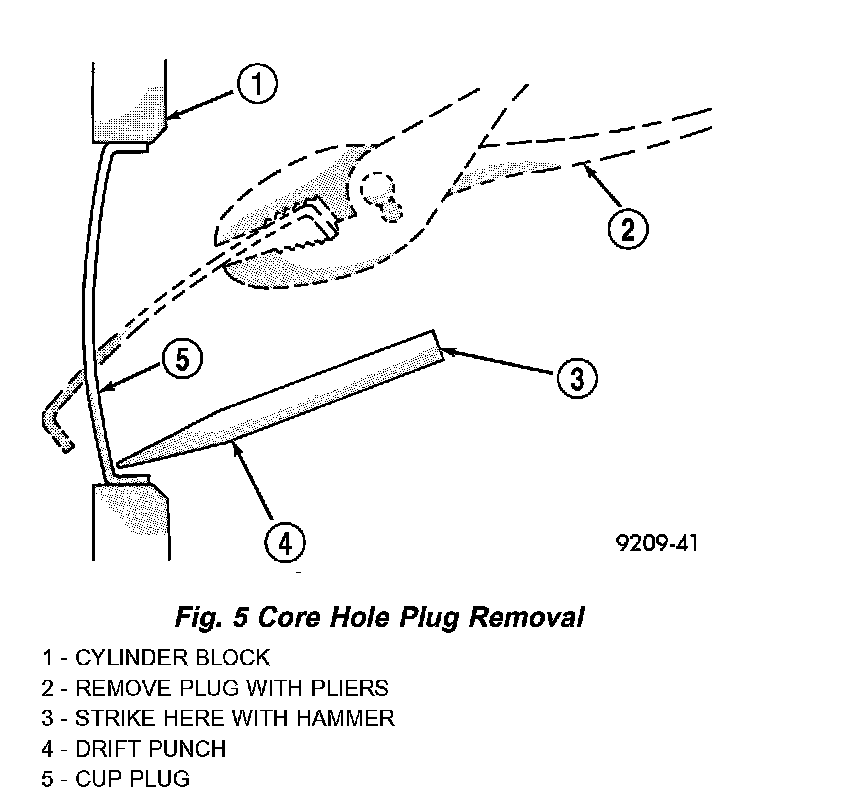 1

2

5

3

4

9209-41

Fig. 5 Core Hole Plug Removal

1 - CYLINDER BLOCK
2 - REMOVE PLUG WITH PLIERS
3 - STRIKE HERE WITH HAMMER
4 - DRIFT PUNCH
5 - CUP PLUG