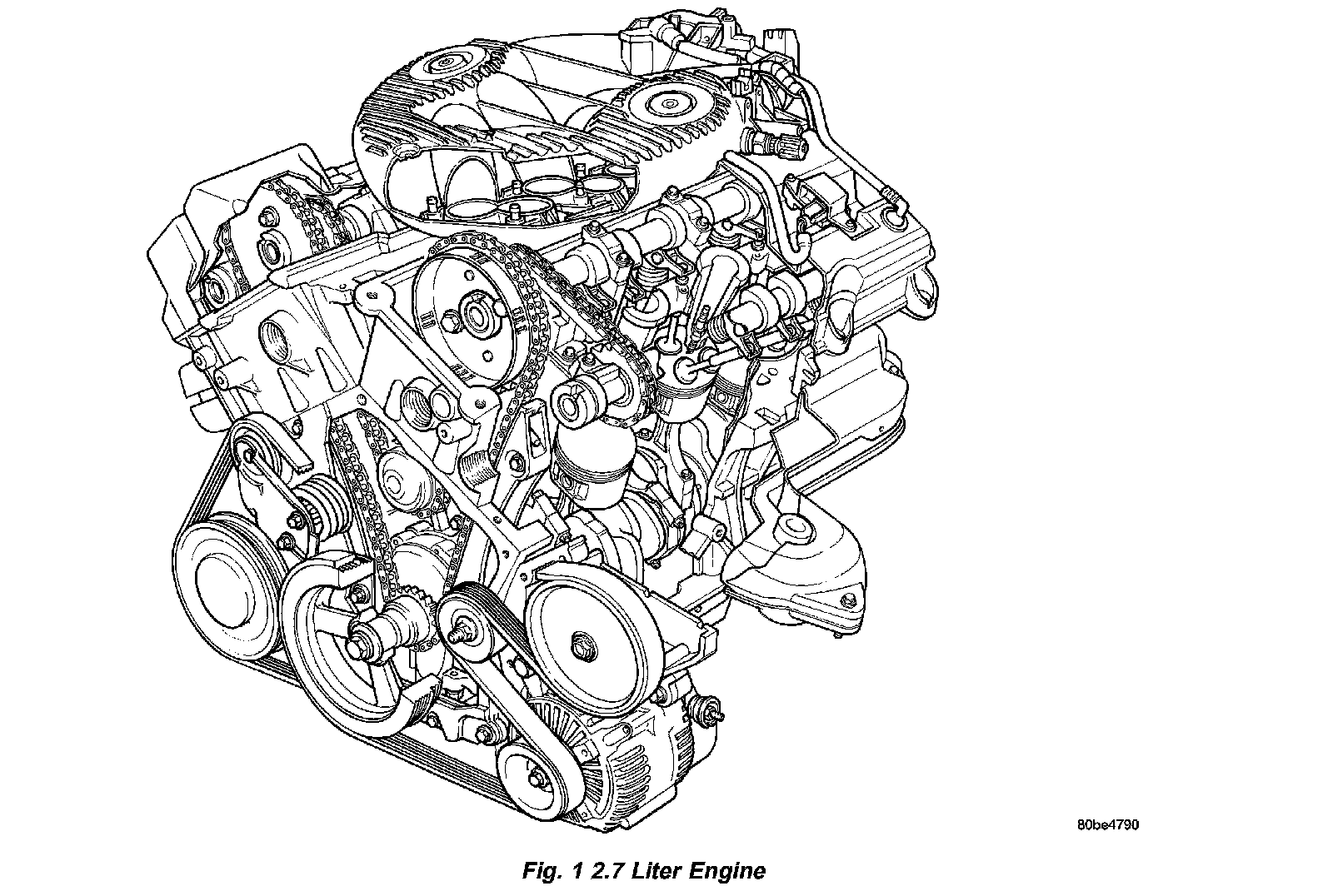 80be4790

Fig. 1 2.7 Liter Engine