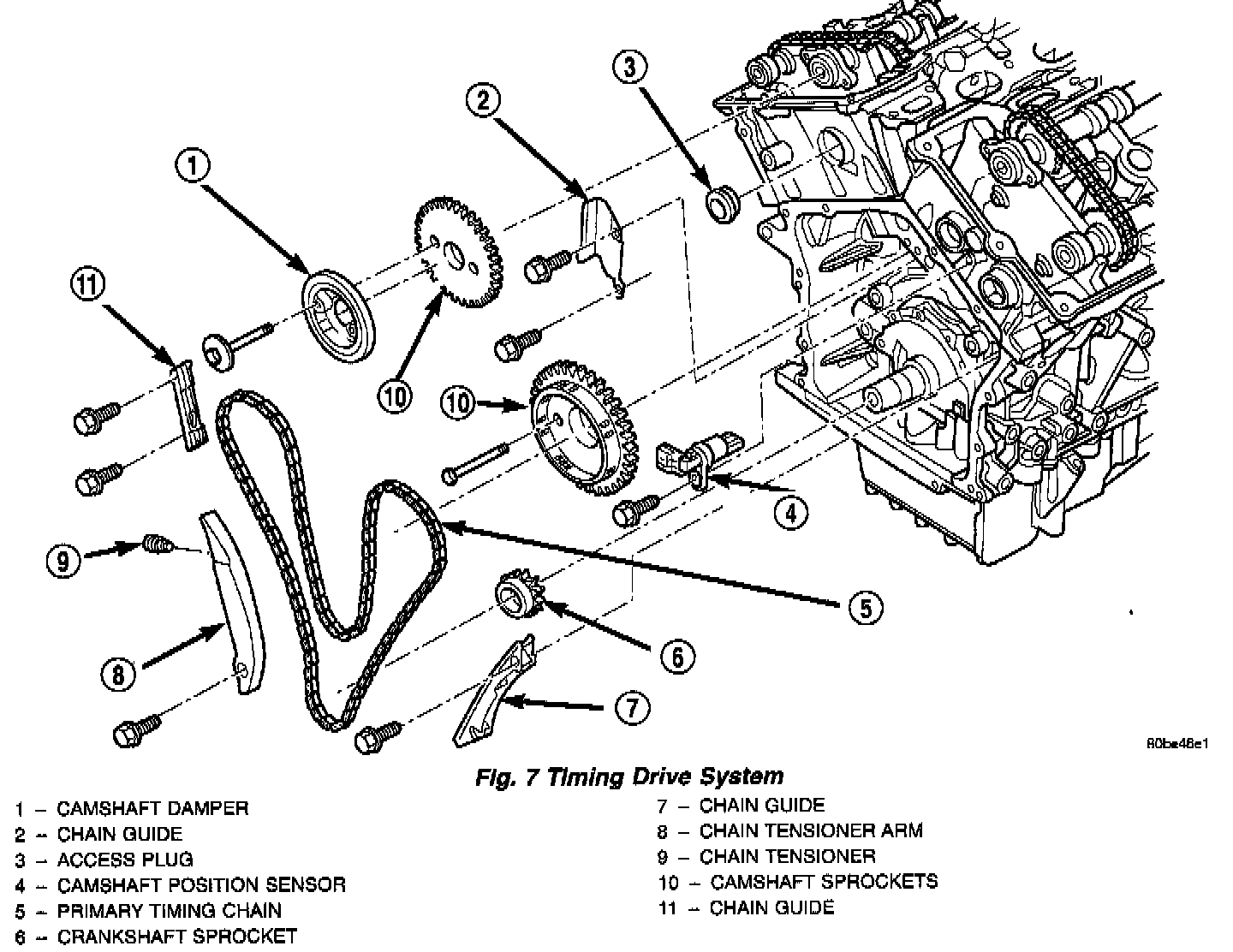 3
2
1
11
10
10
4
9
5
6
8
7
80be46e1

Fig. 7 Timing Drive System

1 – CAMSHAFT DAMPER
2 – CHAIN GUIDE
3 – ACCESS PLUG
4 – CAMSHAFT POSITION SENSOR
5 – PRIMARY TIMING CHAIN
6 – CRANKSHAFT SPROCKET

7 – CHAIN GUIDE
8 – CHAIN TENSIONER ARM
9 – CHAIN TENSIONER
10 – CAMSHAFT SPROCKETS
11 – CHAIN GUIDE