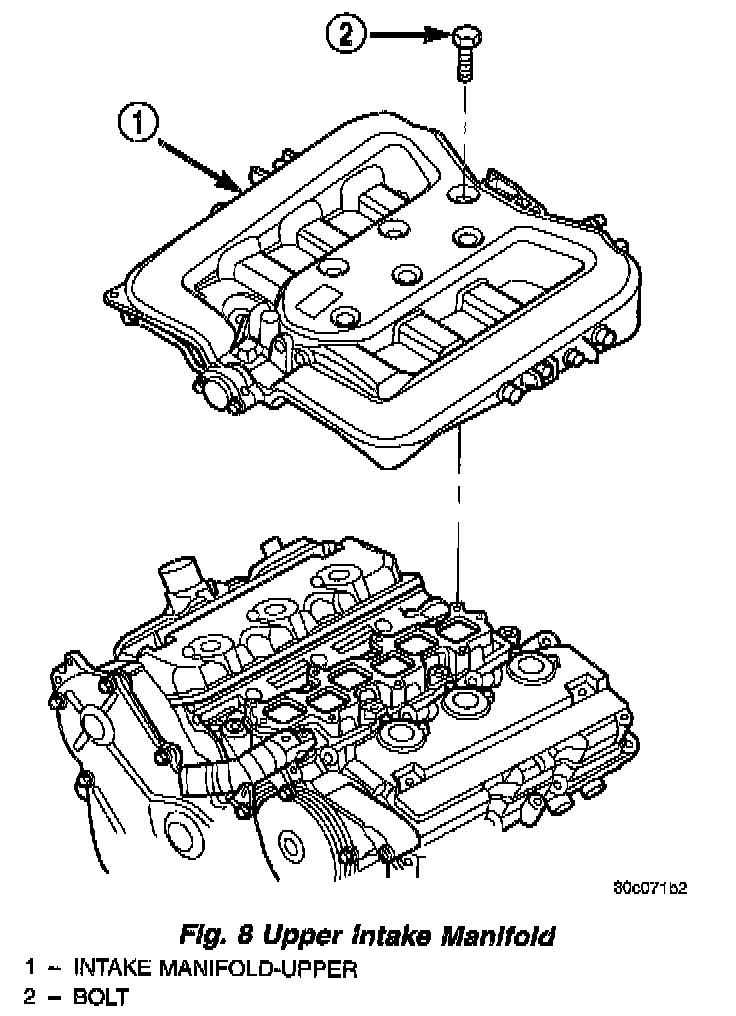 2

1

80c071b2

Fig. 8 Upper Intake Manifold

1 – INTAKE MANIFOLD-UPPER
2 – BOLT