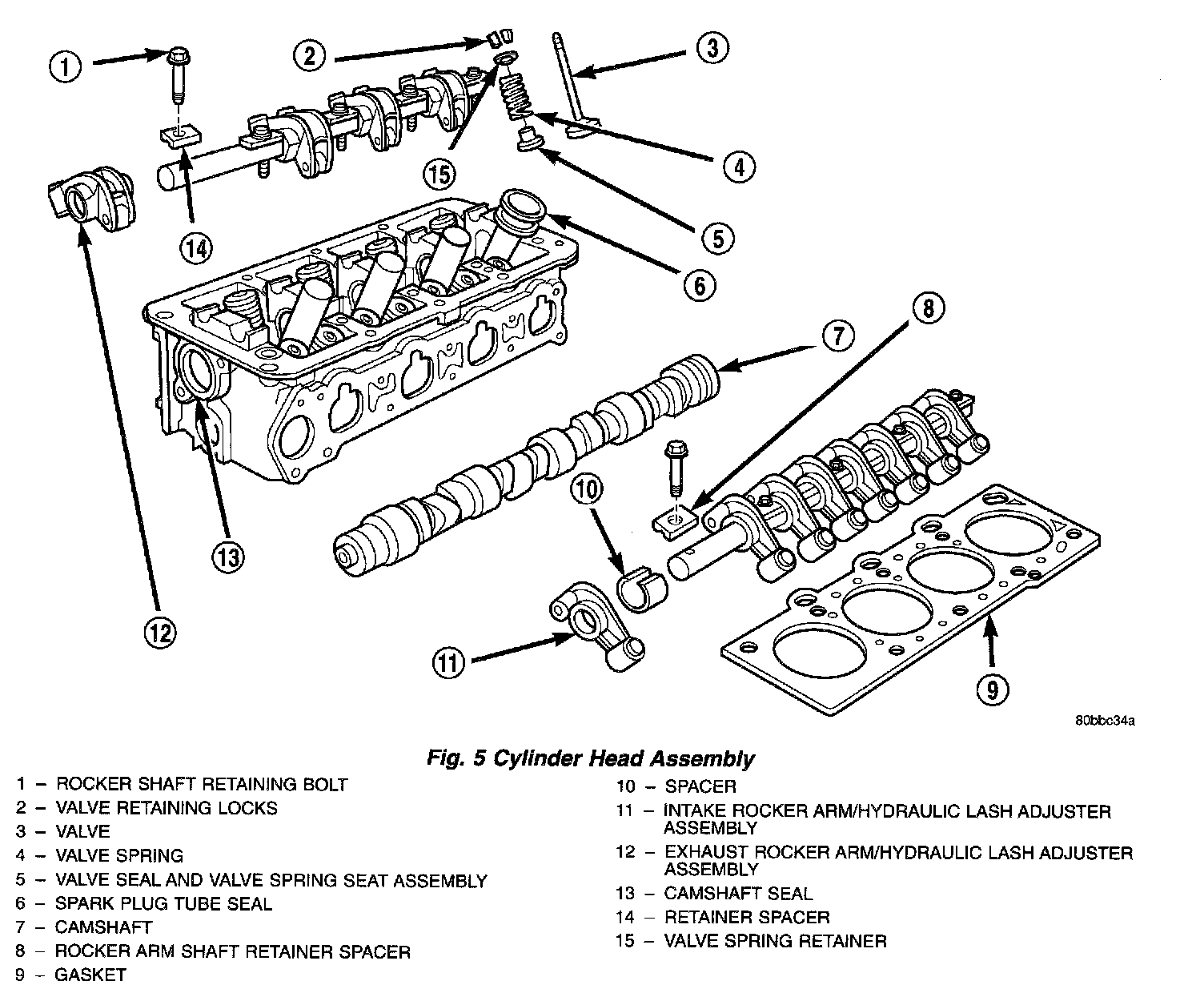 1
2
3
4
5
6
7
8
9
10
11
12
13
14
15

80bbc34a

Fig. 5 Cylinder Head Assembly

1 – ROCKER SHAFT RETAINING BOLT
2 – VALVE RETAINING LOCKS
3 – VALVE
4 – VALVE SPRING
5 – VALVE SEAL AND VALVE SPRING SEAT ASSEMBLY
6 – SPARK PLUG TUBE SEAL
7 – CAMSHAFT
8 – ROCKER ARM SHAFT RETAINER SPACER
9 – GASKET

10 – SPACER
11 – INTAKE ROCKER ARM/HYDRAULIC LASH ADJUSTER ASSEMBLY
12 – EXHAUST ROCKER ARM/HYDRAULIC LASH ADJUSTER ASSEMBLY
13 – CAMSHAFT SEAL
14 – RETAINER SPACER
15 – VALVE SPRING RETAINER