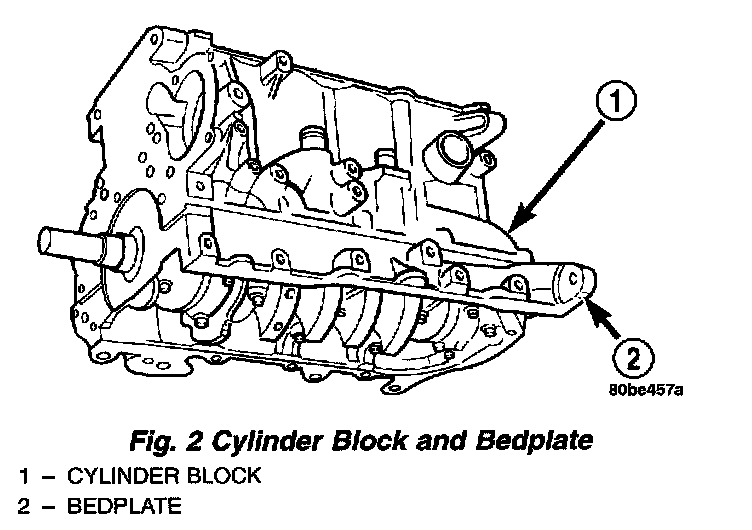 1

2

80be457a

Fig. 2 Cylinder Block and Bedplate

1 – CYLINDER BLOCK
2 – BEDPLATE