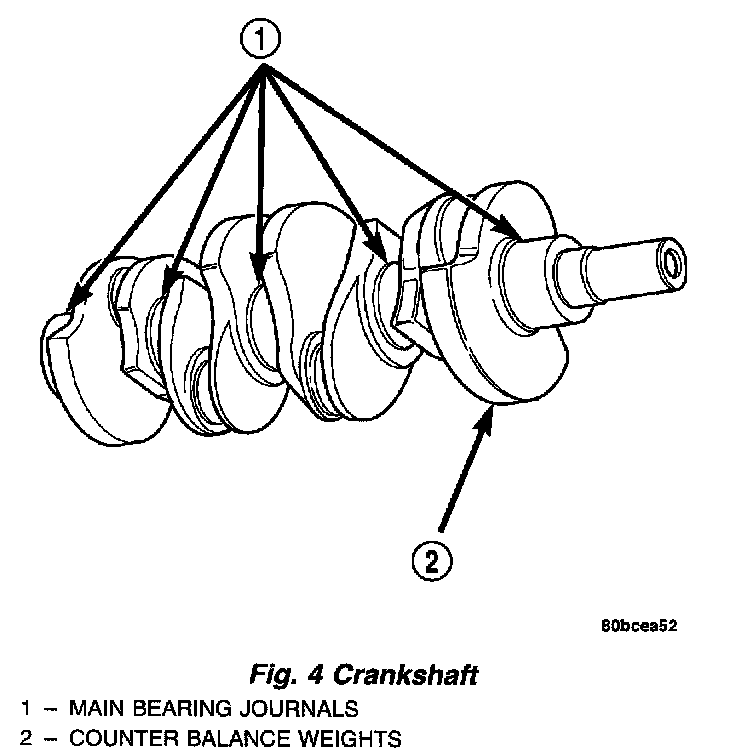 1

2

80bcea52

Fig. 4 Crankshaft

1 – MAIN BEARING JOURNALS
2 – COUNTER BALANCE WEIGHTS