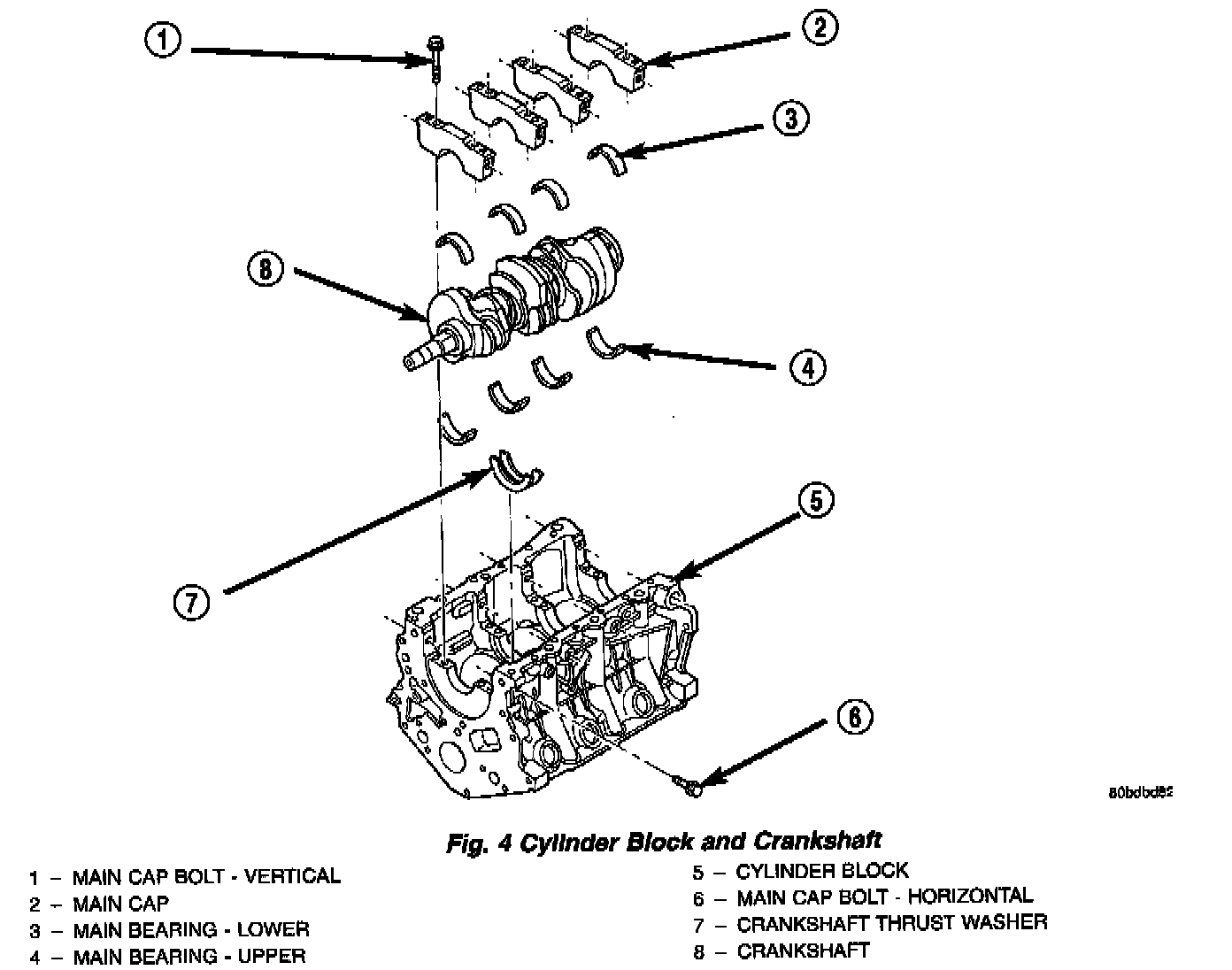 1
2
3
8
4
5
7
6
80bdbd82

Fig. 4 Cylinder Block and Crankshaft

1 – MAIN CAP BOLT - VERTICAL
2 – MAIN CAP
3 – MAIN BEARING - LOWER
4 – MAIN BEARING - UPPER

5 – CYLINDER BLOCK
6 – MAIN CAP BOLT - HORIZONTAL
7 – CRANKSHAFT THRUST WASHER
8 – CRANKSHAFT