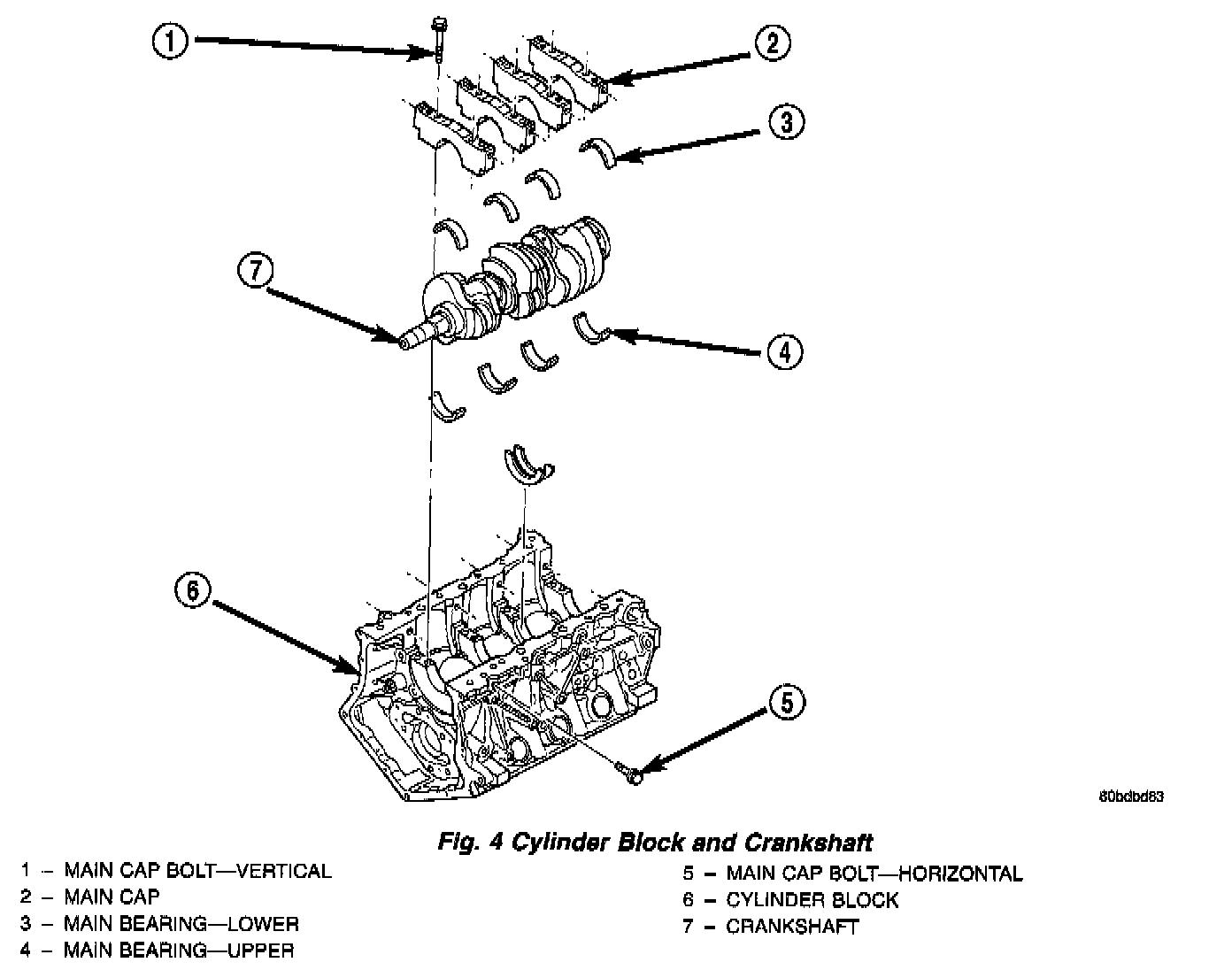 1

2

3

7

4

6

5

80bdbd83

Fig. 4 Cylinder Block and Crankshaft

1 – MAIN CAP BOLT—VERTICAL
2 – MAIN CAP
3 – MAIN BEARING—LOWER
4 – MAIN BEARING—UPPER

5 – MAIN CAP BOLT—HORIZONTAL
6 – CYLINDER BLOCK
7 – CRANKSHAFT