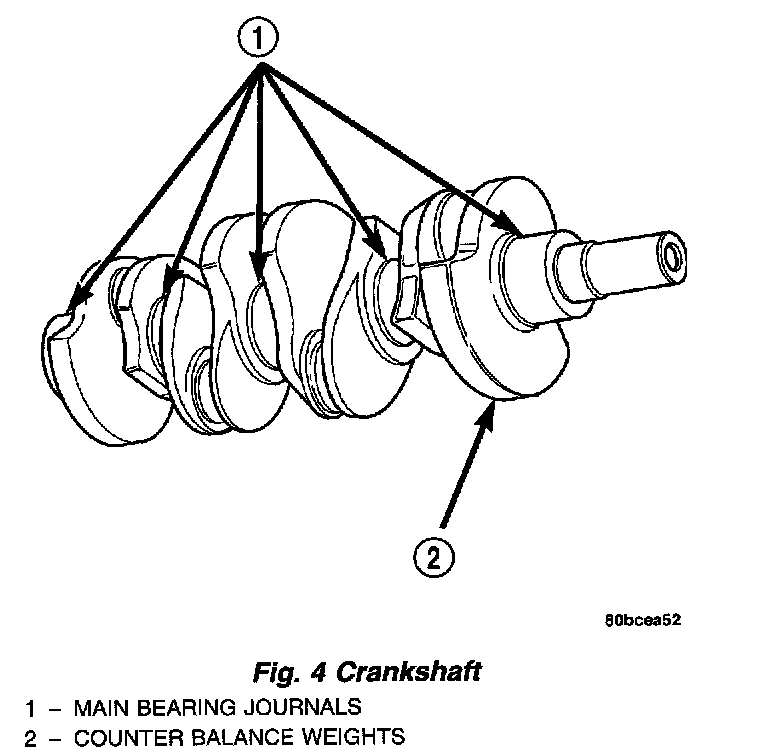 1

2

80bcea52

Fig. 4 Crankshaft

1 – MAIN BEARING JOURNALS
2 – COUNTER BALANCE WEIGHTS