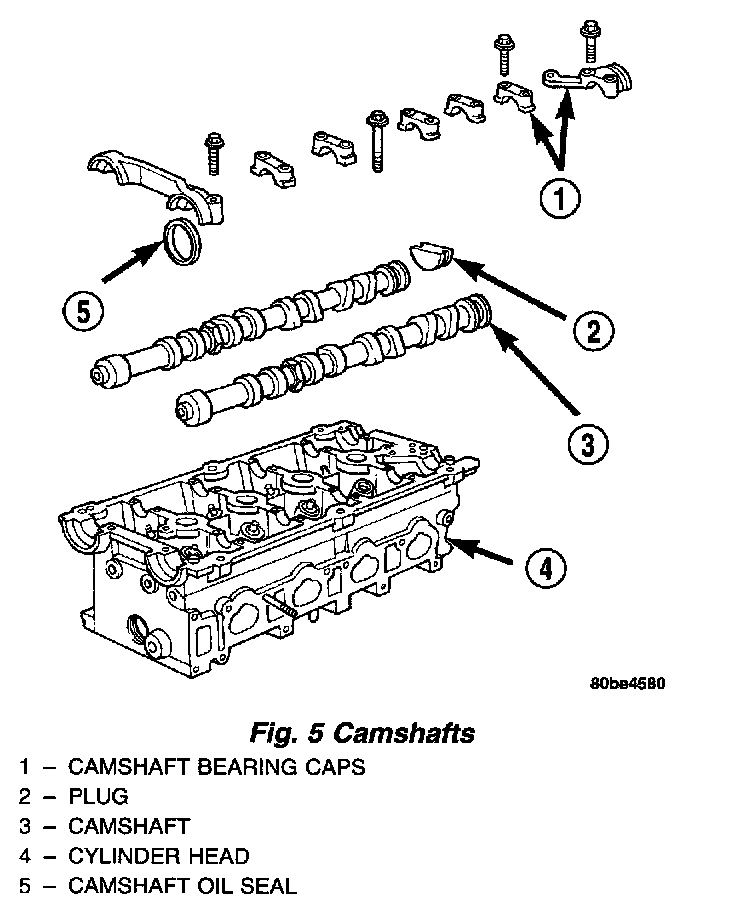 1

5

2

3

4

80be4580

Fig. 5 Camshafts

1 – CAMSHAFT BEARING CAPS
2 – PLUG
3 – CAMSHAFT
4 – CYLINDER HEAD
5 – CAMSHAFT OIL SEAL