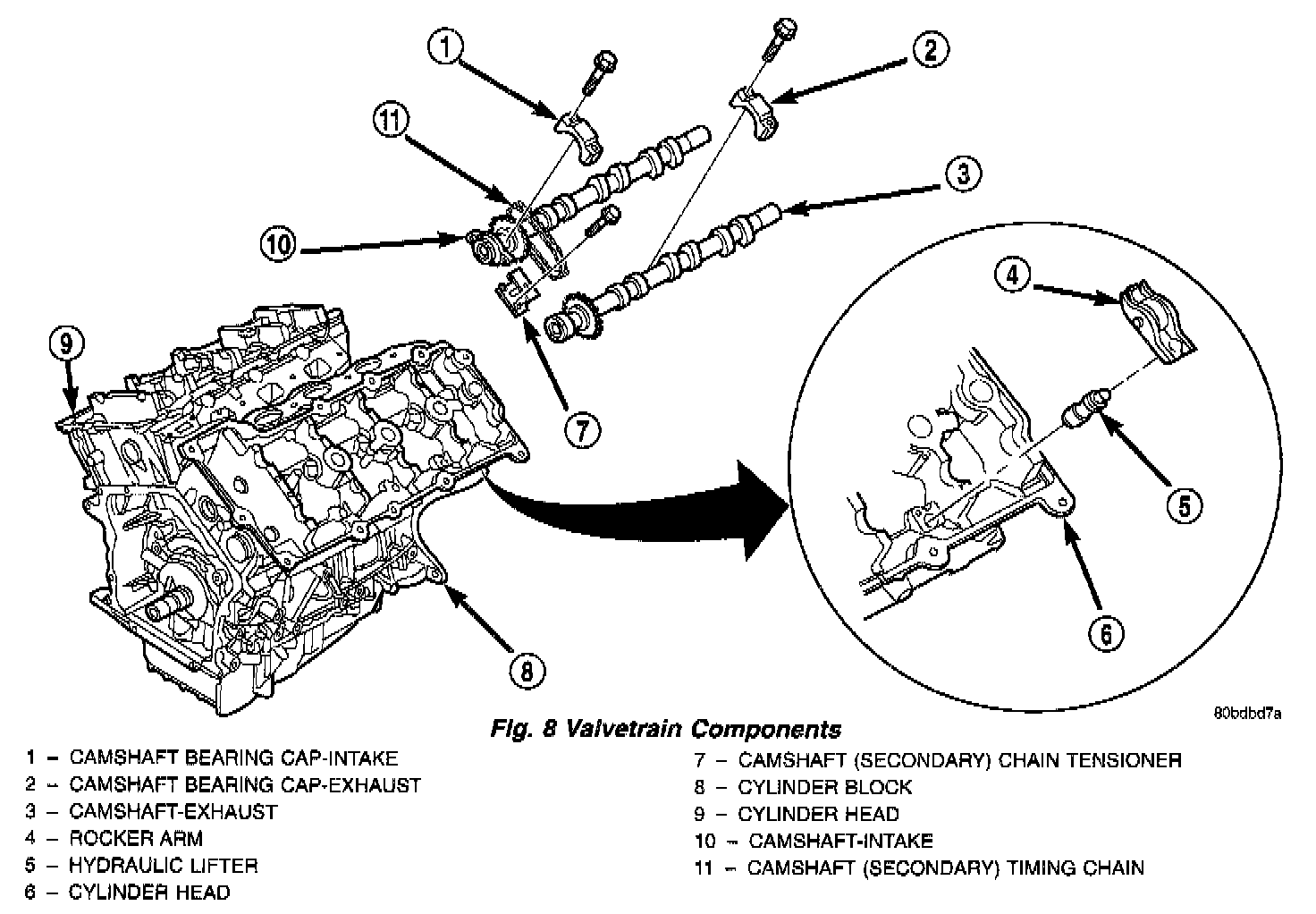 1
2
11
3
10
4
9
7
5
6
8

80bdbd7a

Fig. 8 Valvetrain Components

1 – CAMSHAFT BEARING CAP-INTAKE
2 – CAMSHAFT BEARING CAP-EXHAUST
3 – CAMSHAFT-EXHAUST
4 – ROCKER ARM
5 – HYDRAULIC LIFTER
6 – CYLINDER HEAD

7 – CAMSHAFT (SECONDARY) CHAIN TENSIONER
8 – CYLINDER BLOCK
9 – CYLINDER HEAD
10 – CAMSHAFT-INTAKE
11 – CAMSHAFT (SECONDARY) TIMING CHAIN