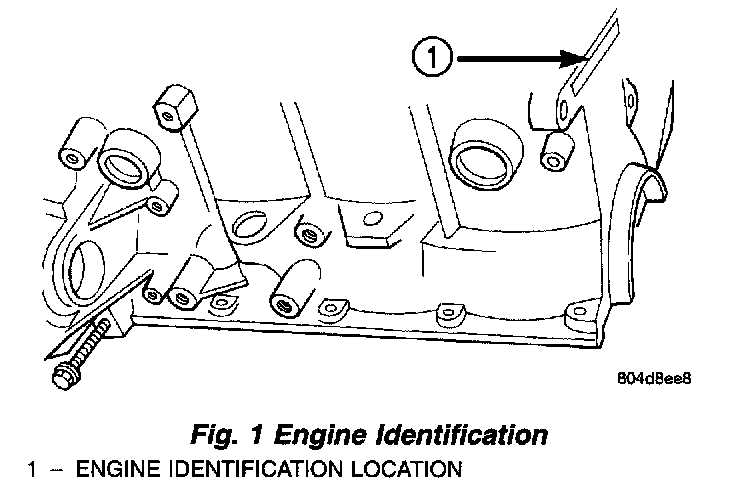 1

804d8ee8

Fig. 1 Engine Identification

1 – ENGINE IDENTIFICATION LOCATION