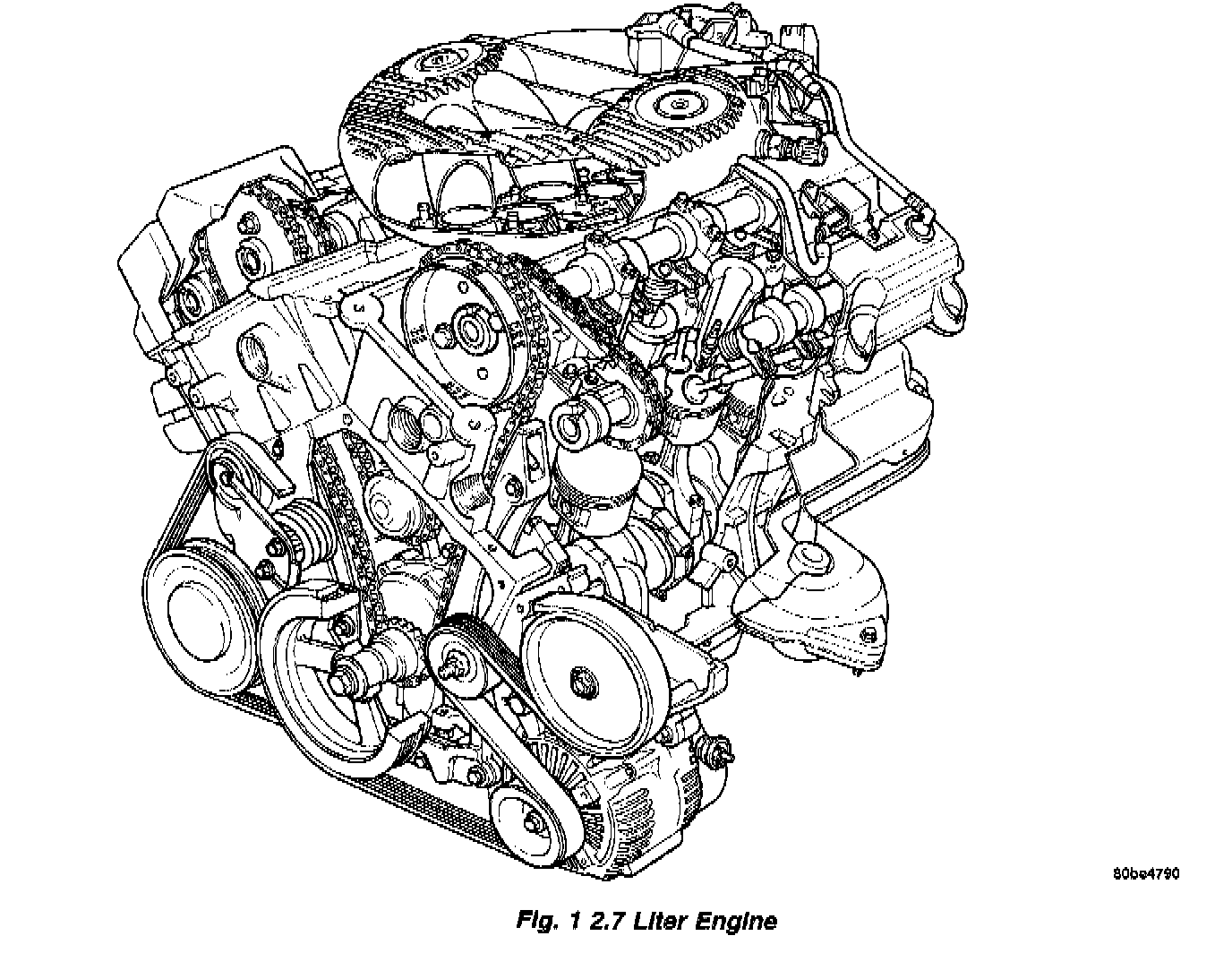 80be4790

Fig. 1 2.7 Liter Engine