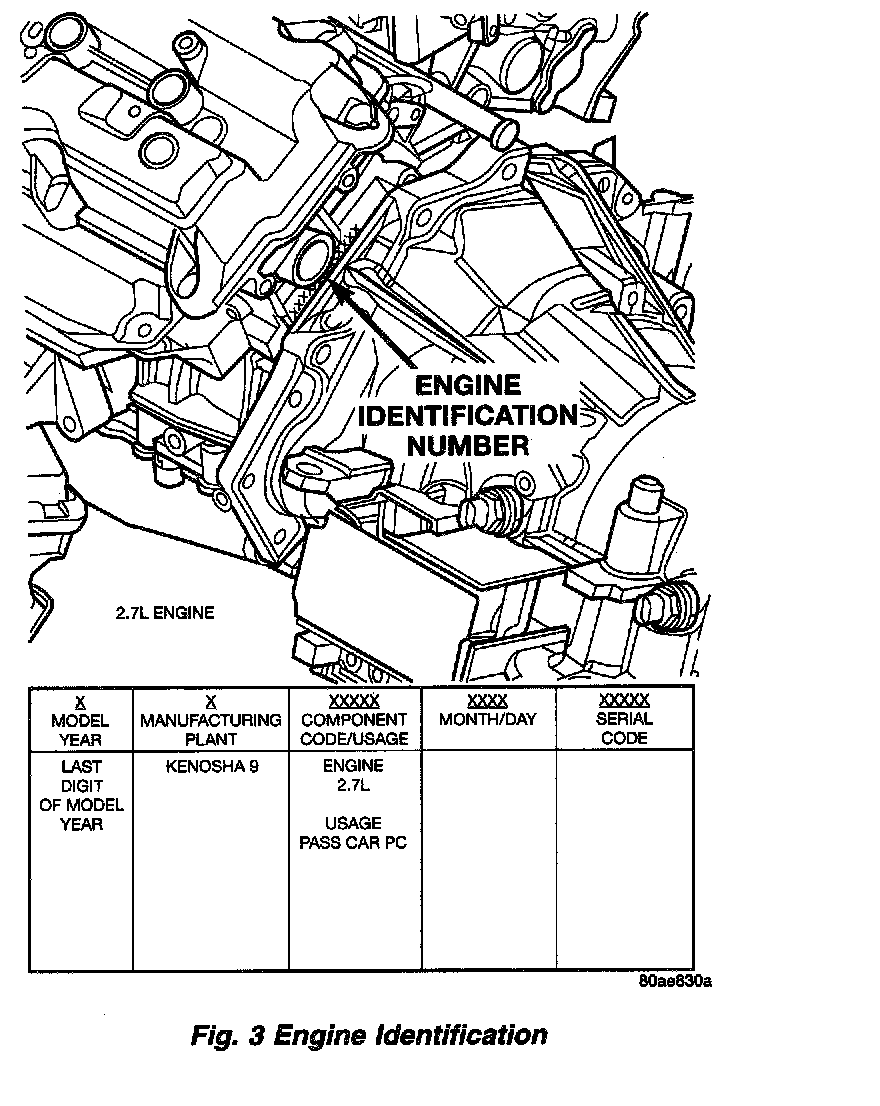 ENGINE IDENTIFICATION NUMBER

2.7L ENGINE

| X MODEL YEAR | X MANUFACTURING PLANT | XXXXX COMPONENT CODE/USAGE | XXXX MONTH/DAY | XXXXX SERIAL CODE |
|---|---|---|---|---|
| LAST DIGIT OF MODEL YEAR | KENOSHA 9 | ENGINE 2.7L USAGE PASS CAR PC | | |

80ae830a

Fig. 3 Engine Identification