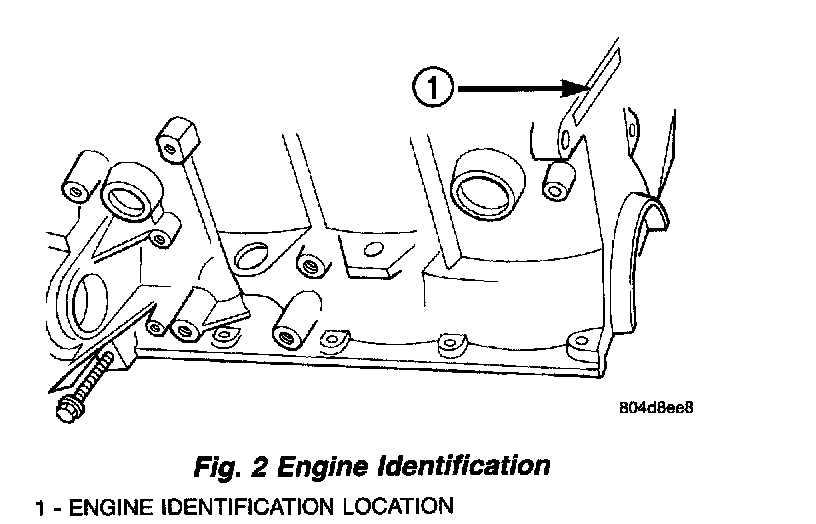 1

804d8ee8

Fig. 2 Engine Identification

1 - ENGINE IDENTIFICATION LOCATION