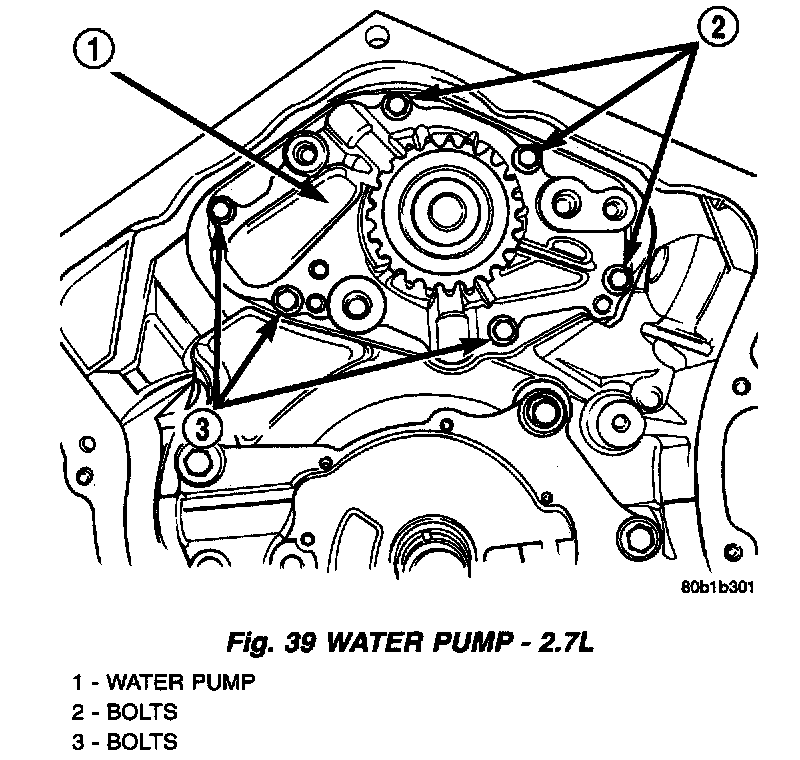 1

2

3

80b1b301

Fig. 39 WATER PUMP - 2.7L

1 - WATER PUMP
2 - BOLTS
3 - BOLTS