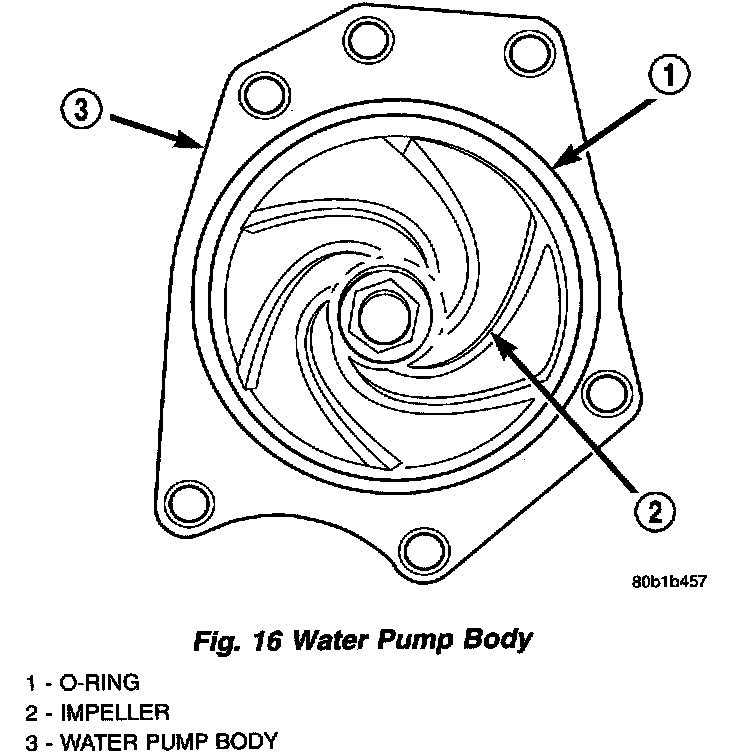 3

1

2

80b1b457

Fig. 16 Water Pump Body

1 - O-RING
2 - IMPELLER
3 - WATER PUMP BODY