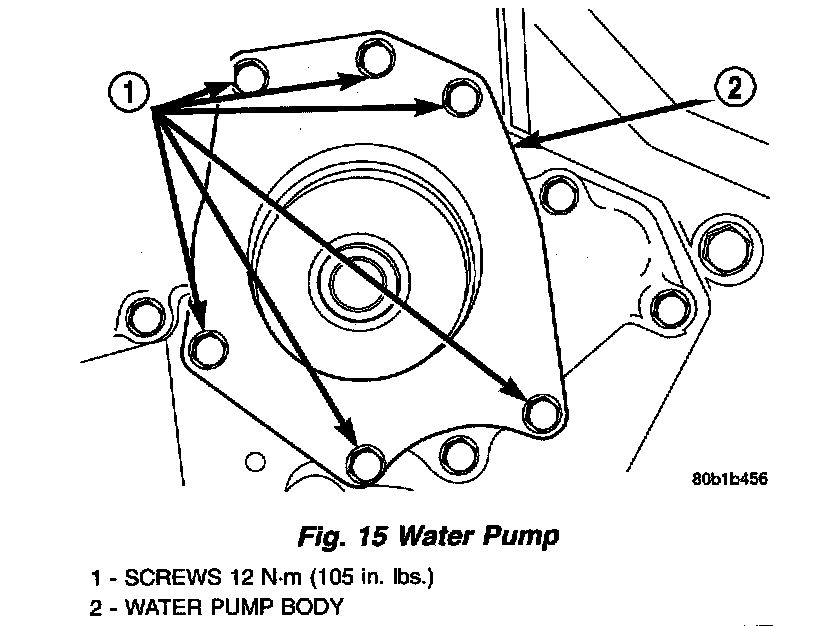 1

2

80b1b456

Fig. 15 Water Pump

1 - SCREWS 12 N·m (105 in. lbs.)
2 - WATER PUMP BODY