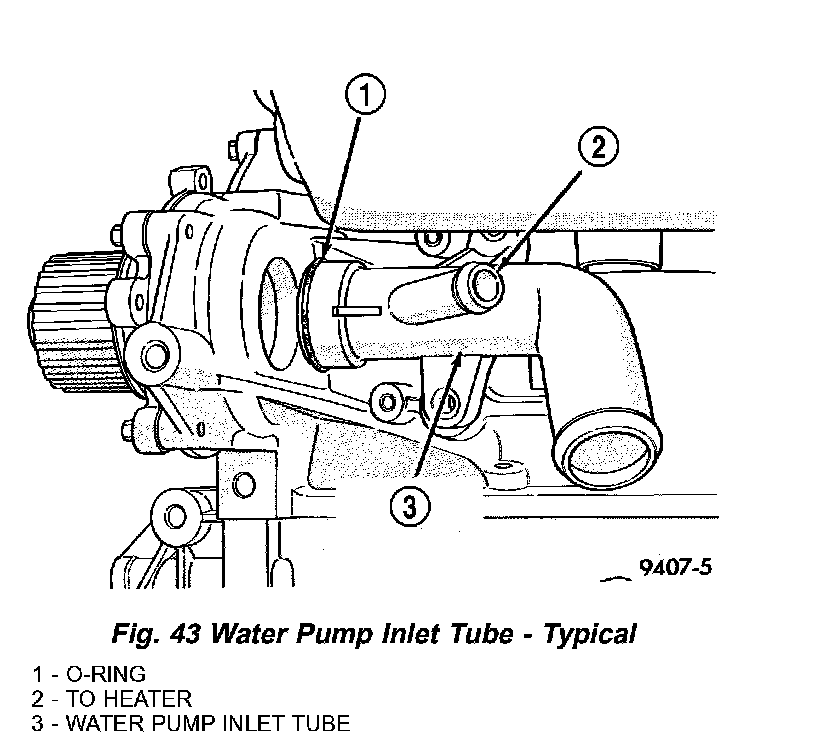 1
2
3
9407-5

Fig. 43 Water Pump Inlet Tube - Typical

1 - O-RING
2 - TO HEATER
3 - WATER PUMP INLET TUBE