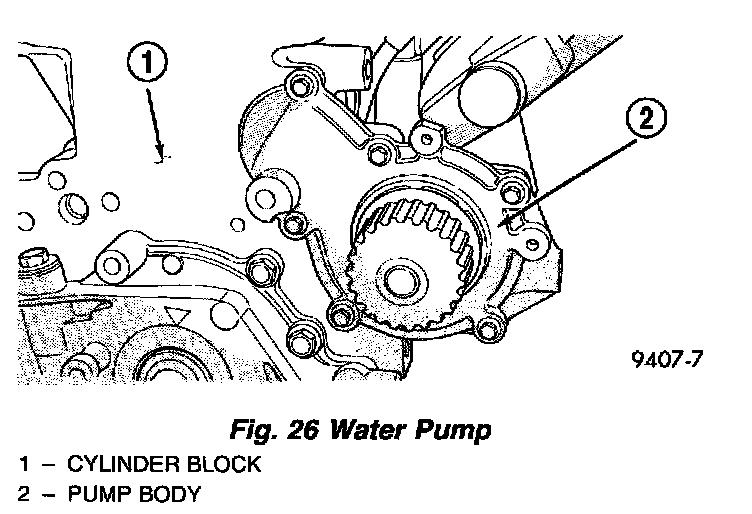 1

2

9407-7

Fig. 26 Water Pump

1 – CYLINDER BLOCK
2 – PUMP BODY