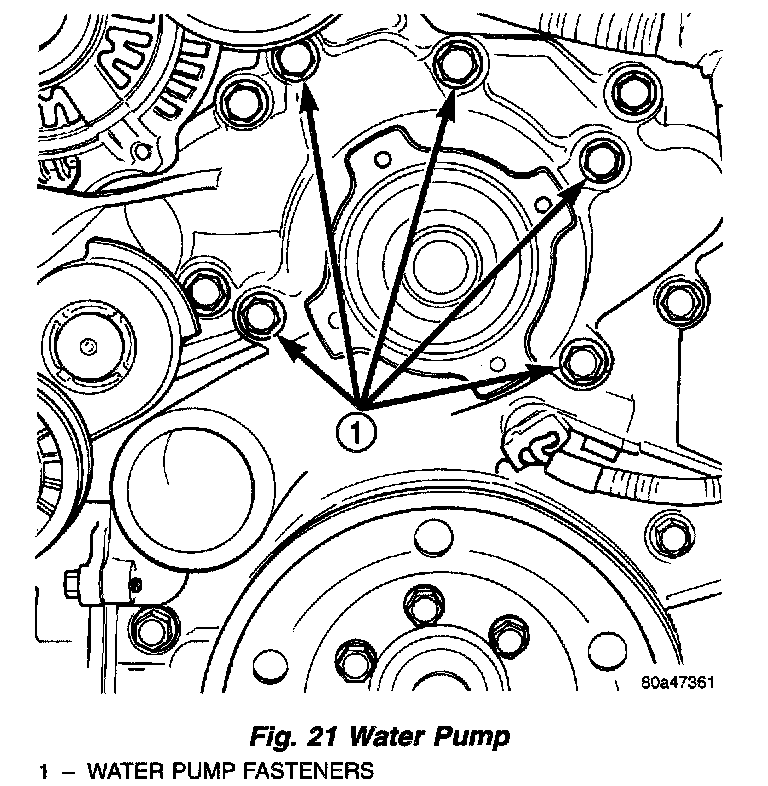 1

80a47361

Fig. 21 Water Pump

1 – WATER PUMP FASTENERS