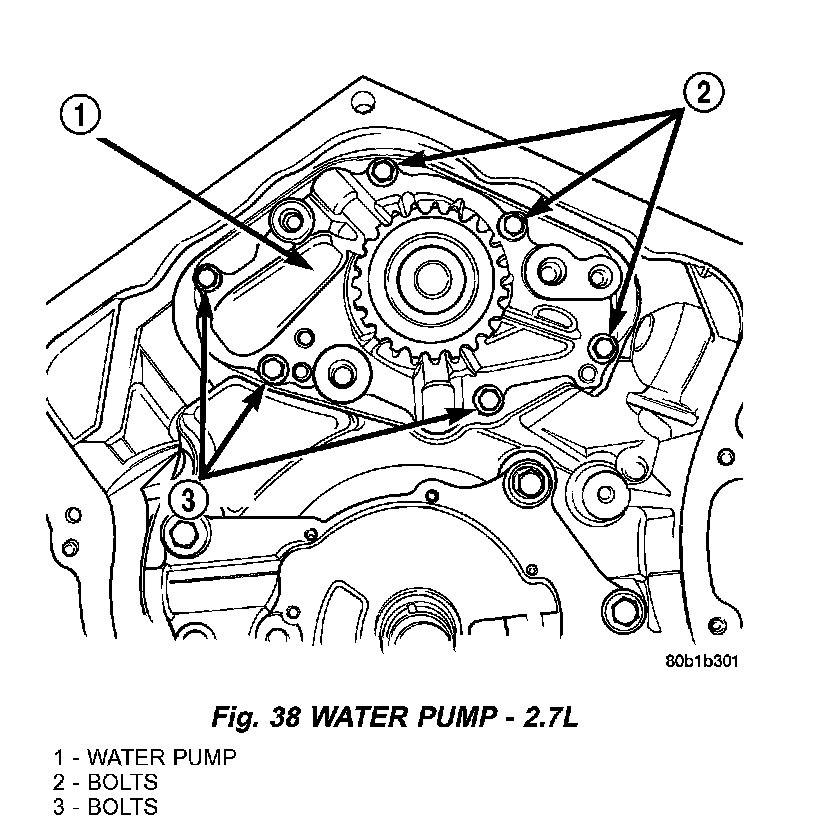 1
2
3

80b1b301

Fig. 38 WATER PUMP - 2.7L

1 - WATER PUMP
2 - BOLTS
3 - BOLTS