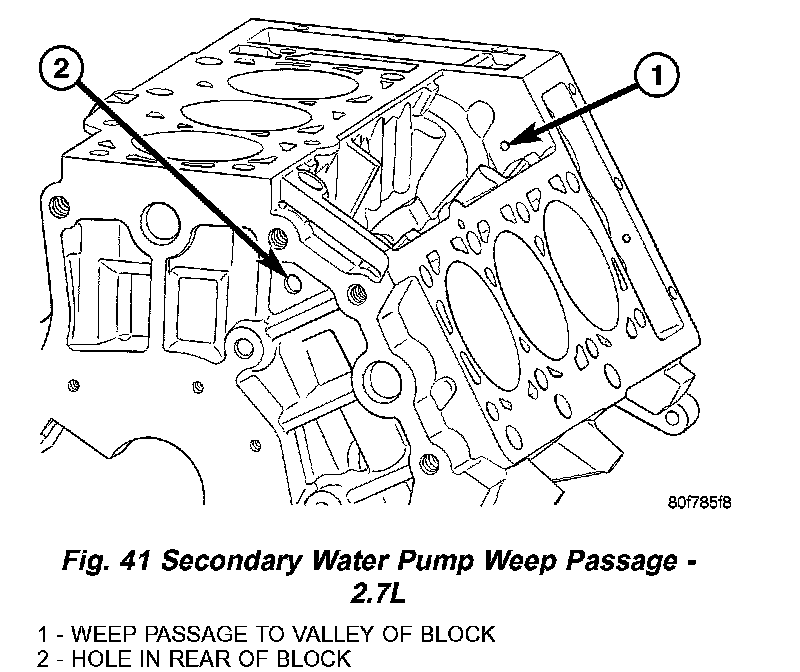 2

1

80f785f8

Fig. 41 Secondary Water Pump Weep Passage - 2.7L

1 - WEEP PASSAGE TO VALLEY OF BLOCK
2 - HOLE IN REAR OF BLOCK