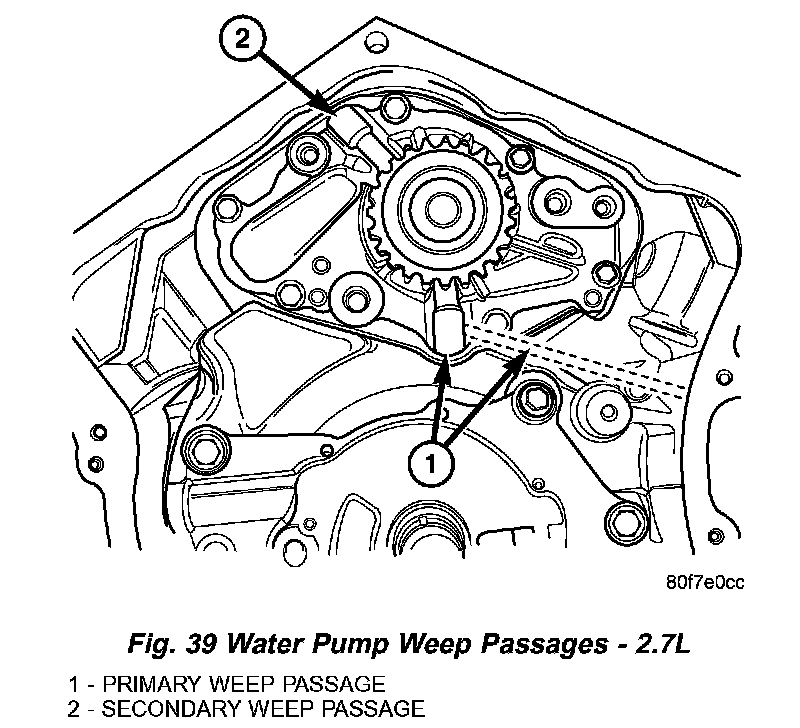 2

1

80f7e0cc

Fig. 39 Water Pump Weep Passages - 2.7L

1 - PRIMARY WEEP PASSAGE
2 - SECONDARY WEEP PASSAGE