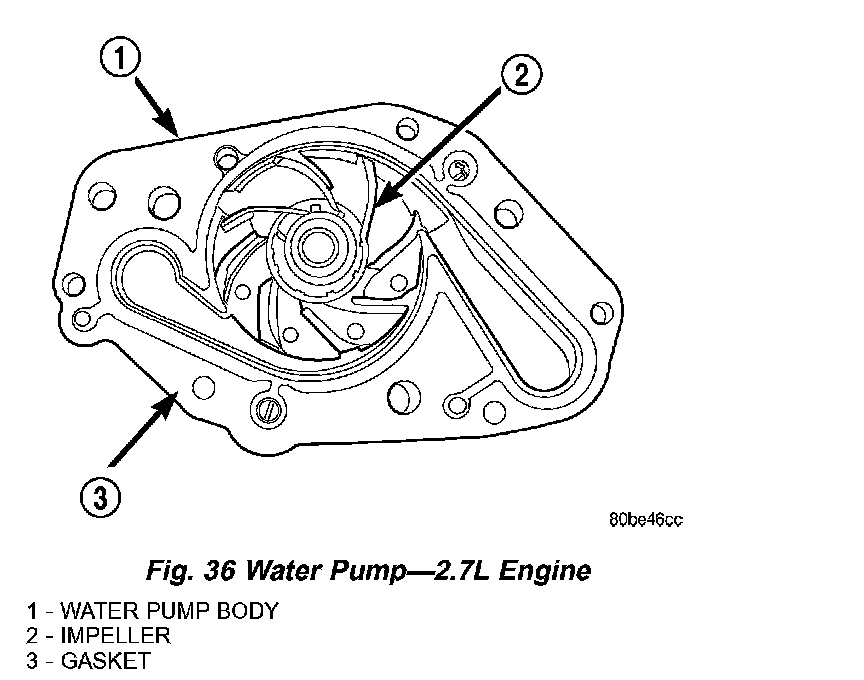 1

2

3

80be46cc

Fig. 36 Water Pump—2.7L Engine

1 - WATER PUMP BODY
2 - IMPELLER
3 - GASKET