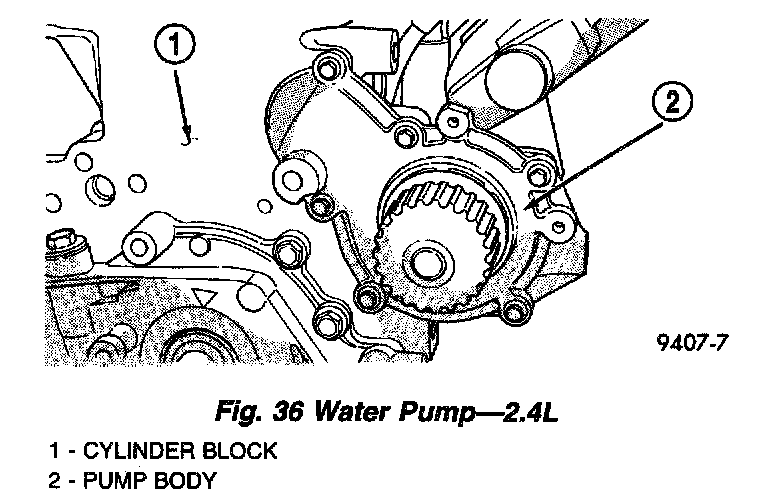 1

2

9407-7

Fig. 36 Water Pump—2.4L

1 - CYLINDER BLOCK
2 - PUMP BODY