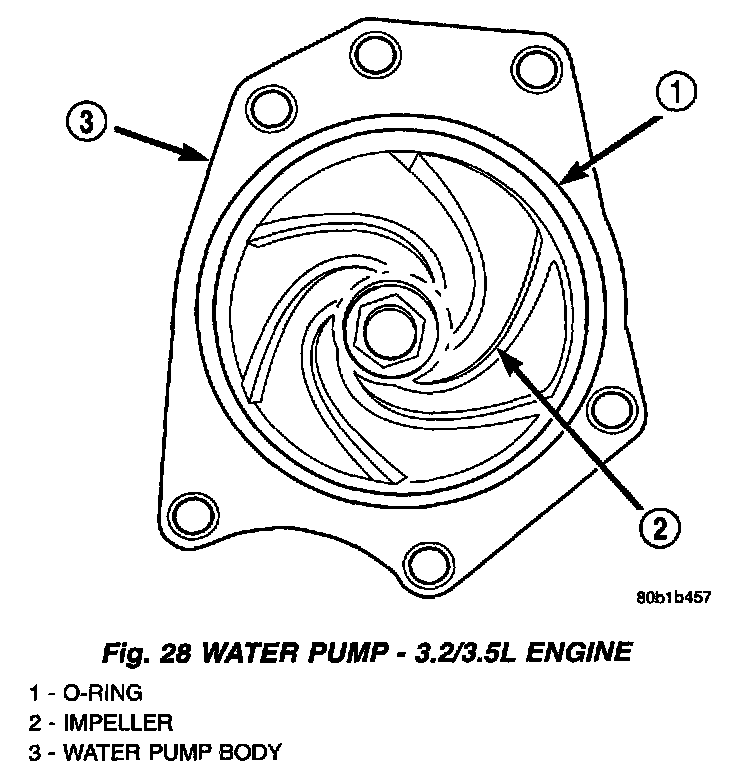 3

1

2

80b1b457

Fig. 28 WATER PUMP - 3.2/3.5L ENGINE

1 - O-RING
2 - IMPELLER
3 - WATER PUMP BODY