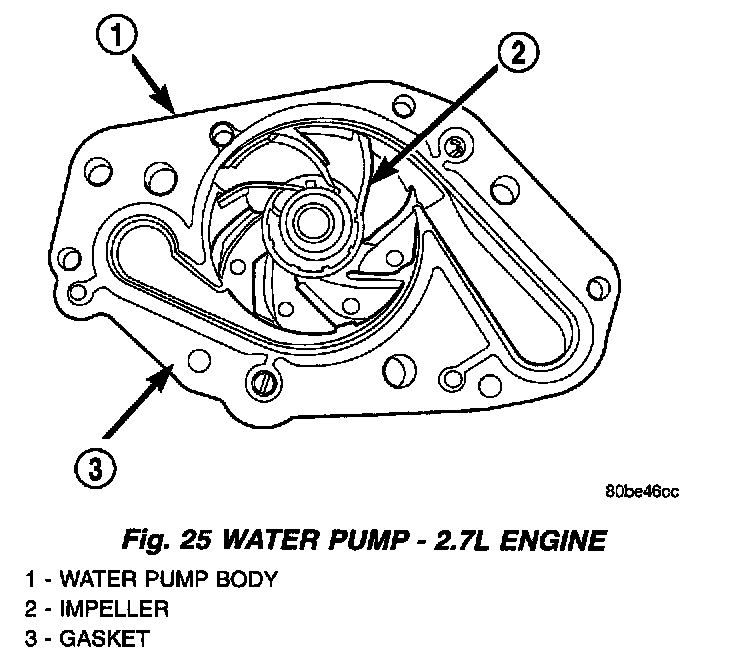 1
2
3
80be46cc

Fig. 25 WATER PUMP - 2.7L ENGINE
1 - WATER PUMP BODY
2 - IMPELLER
3 - GASKET