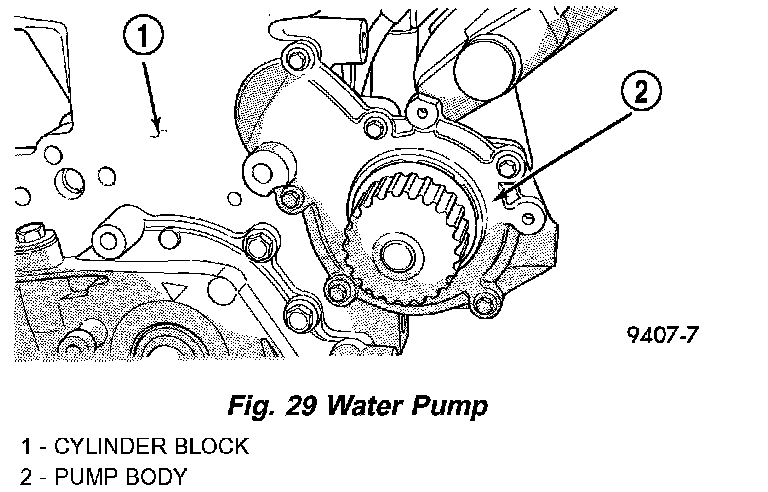 1

2

9407-7

Fig. 29 Water Pump

1 - CYLINDER BLOCK
2 - PUMP BODY