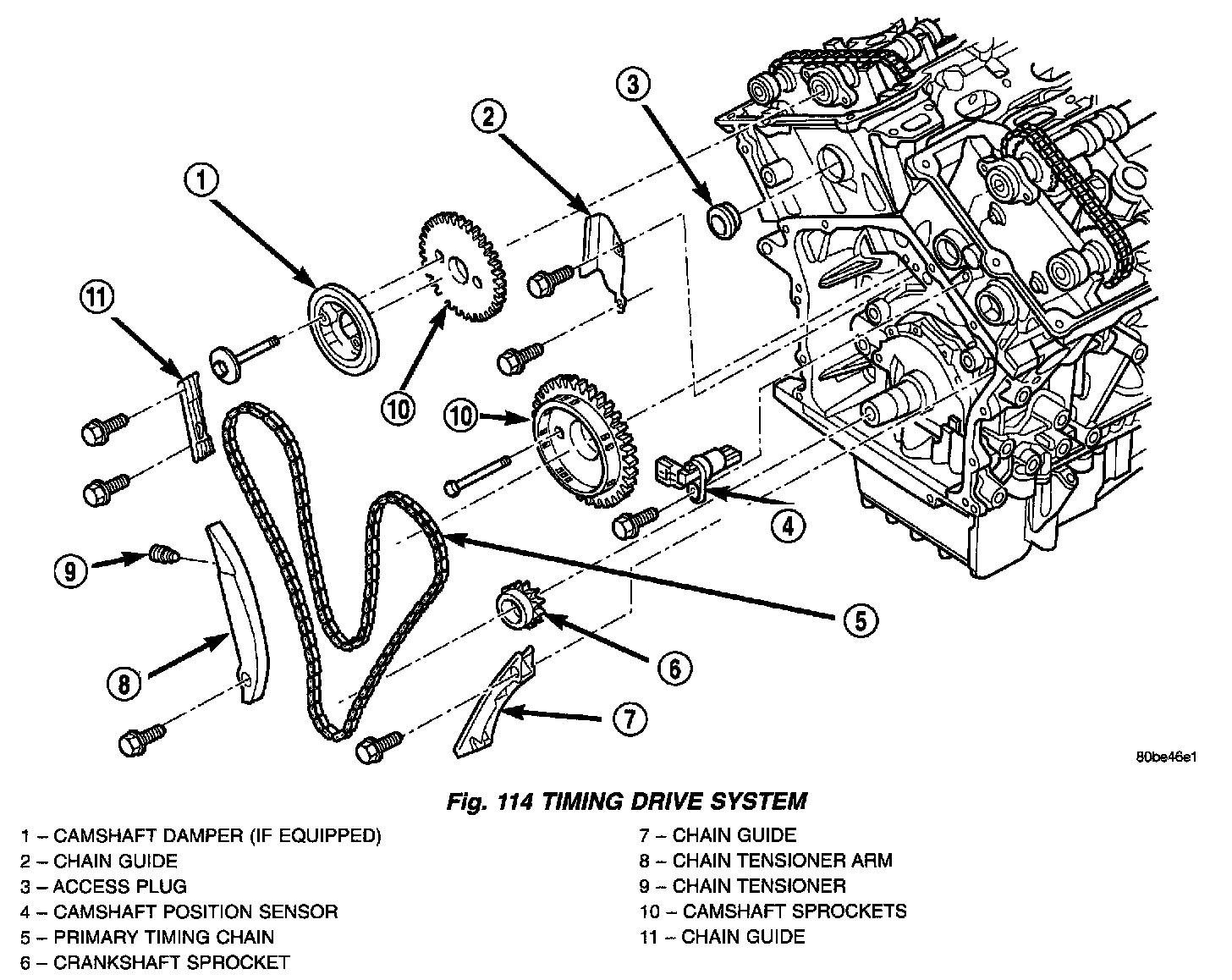 3
2
1
11
10
10
4
9
5
8
6
7
80be46e1

Fig. 114 TIMING DRIVE SYSTEM

1 – CAMSHAFT DAMPER (IF EQUIPPED)
2 – CHAIN GUIDE
3 – ACCESS PLUG
4 – CAMSHAFT POSITION SENSOR
5 – PRIMARY TIMING CHAIN
6 – CRANKSHAFT SPROCKET

7 – CHAIN GUIDE
8 – CHAIN TENSIONER ARM
9 – CHAIN TENSIONER
10 – CAMSHAFT SPROCKETS
11 – CHAIN GUIDE