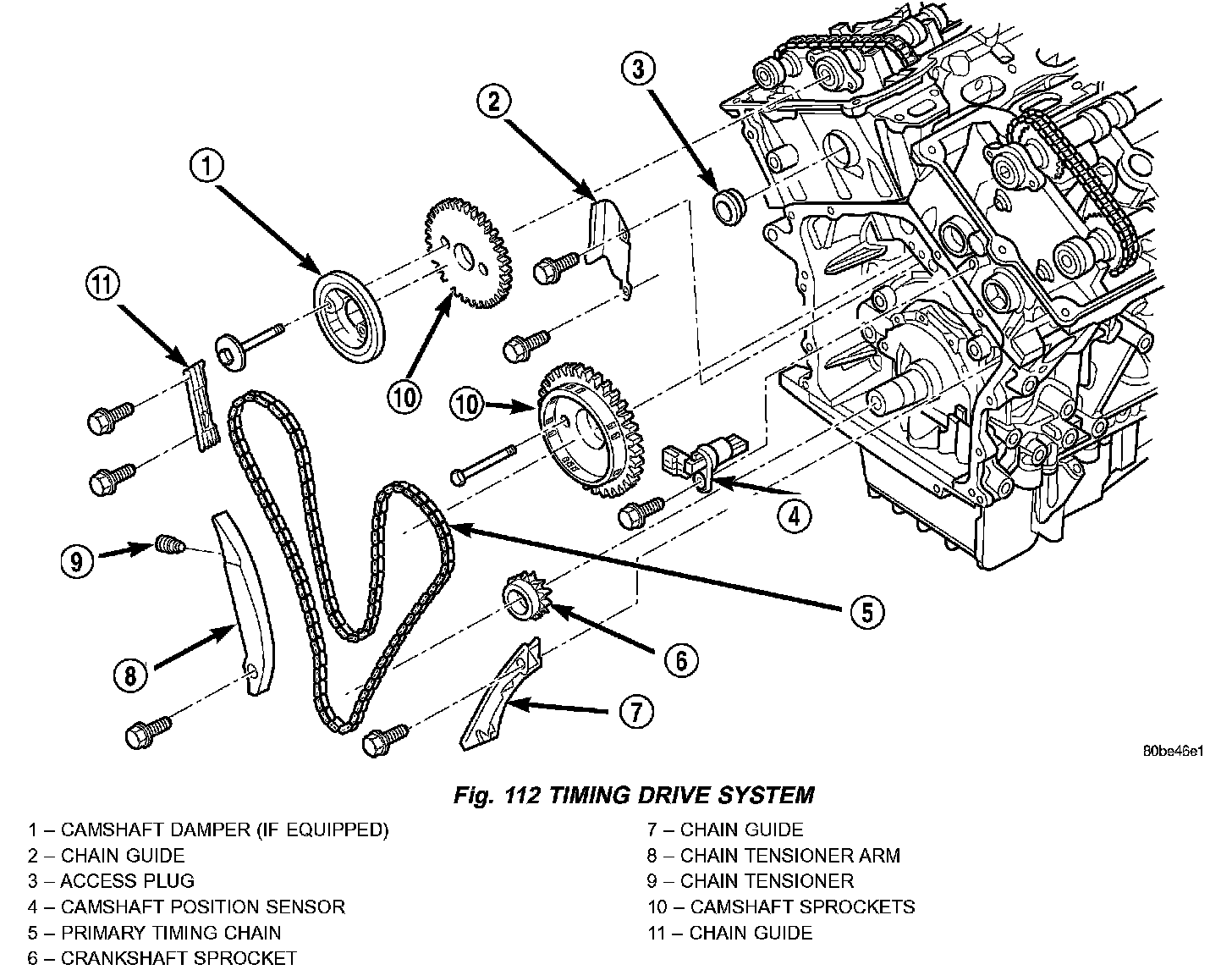 3

2

1

11

10

10

4

9

5

6

8

7

80be46e1

Fig. 112 TIMING DRIVE SYSTEM

1 – CAMSHAFT DAMPER (IF EQUIPPED)
2 – CHAIN GUIDE
3 – ACCESS PLUG
4 – CAMSHAFT POSITION SENSOR
5 – PRIMARY TIMING CHAIN
6 – CRANKSHAFT SPROCKET

7 – CHAIN GUIDE
8 – CHAIN TENSIONER ARM
9 – CHAIN TENSIONER
10 – CAMSHAFT SPROCKETS
11 – CHAIN GUIDE