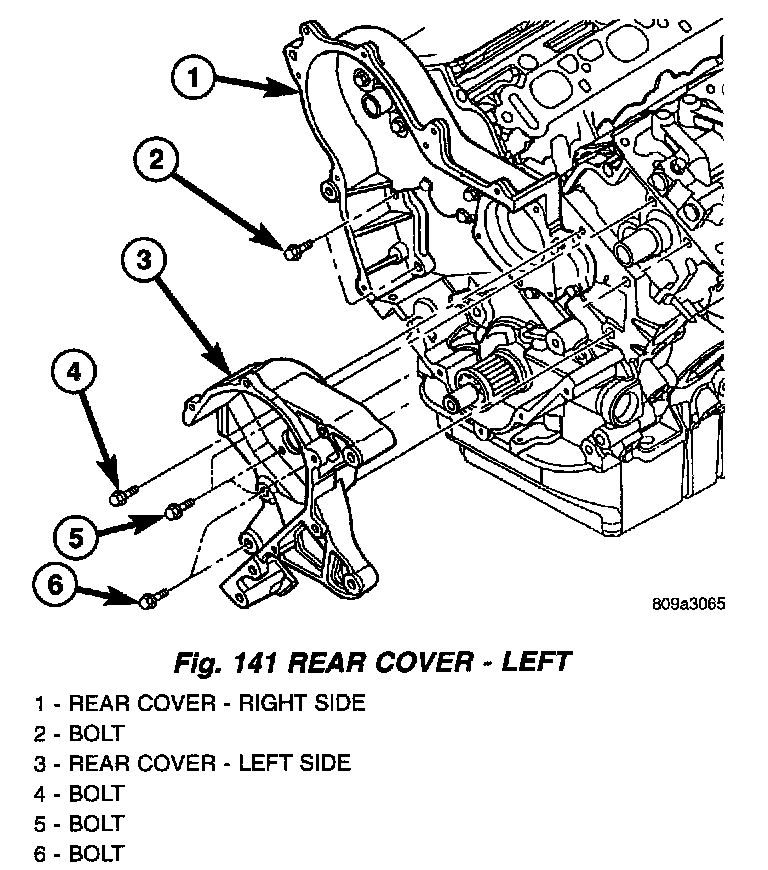 1
2
3
4
5
6
809a3065

Fig. 141 REAR COVER - LEFT

1 - REAR COVER - RIGHT SIDE
2 - BOLT
3 - REAR COVER - LEFT SIDE
4 - BOLT
5 - BOLT
6 - BOLT