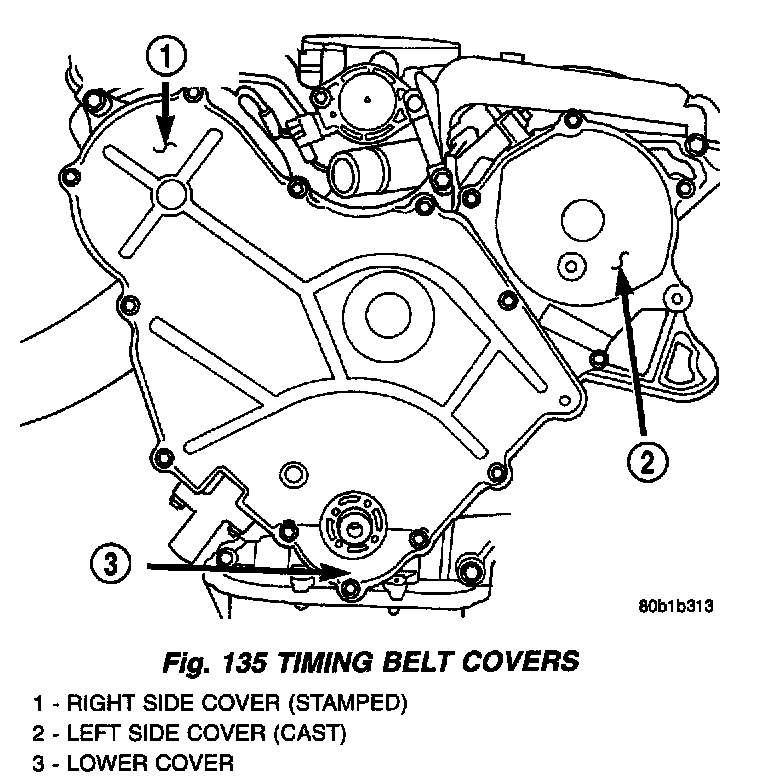 1

2

3

80b1b313

Fig. 135 TIMING BELT COVERS

1 - RIGHT SIDE COVER (STAMPED)
2 - LEFT SIDE COVER (CAST)
3 - LOWER COVER