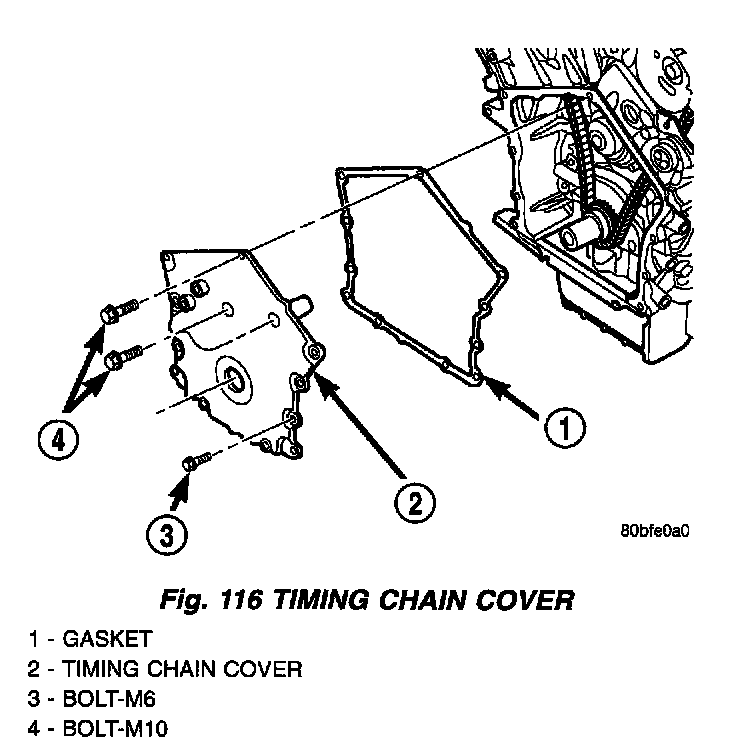 4

1

2

3

80bfe0a0

Fig. 116 TIMING CHAIN COVER

1 - GASKET
2 - TIMING CHAIN COVER
3 - BOLT-M6
4 - BOLT-M10