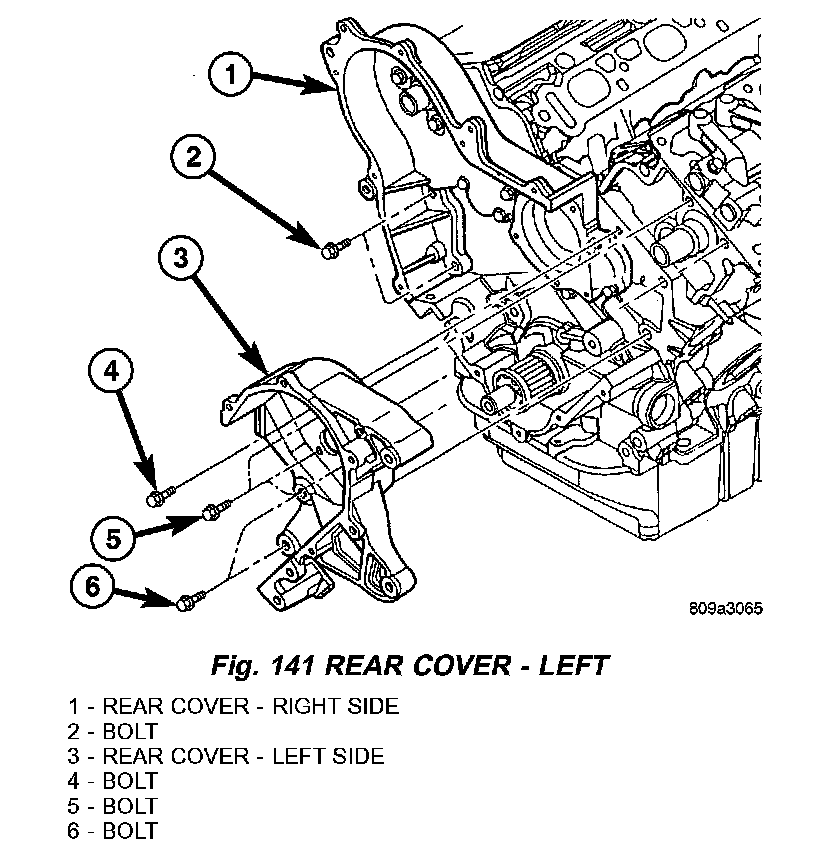 1
2
3
4
5
6
809a3065

Fig. 141 REAR COVER - LEFT

1 - REAR COVER - RIGHT SIDE
2 - BOLT
3 - REAR COVER - LEFT SIDE
4 - BOLT
5 - BOLT
6 - BOLT