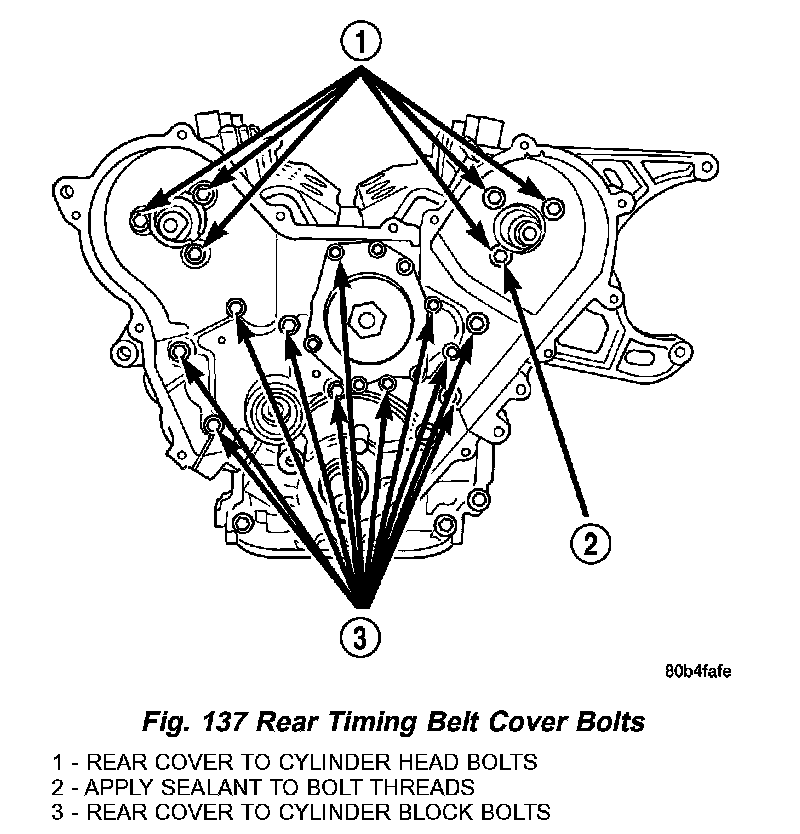 1

2

3

80b4fafe

Fig. 137 Rear Timing Belt Cover Bolts

1 - REAR COVER TO CYLINDER HEAD BOLTS
2 - APPLY SEALANT TO BOLT THREADS
3 - REAR COVER TO CYLINDER BLOCK BOLTS