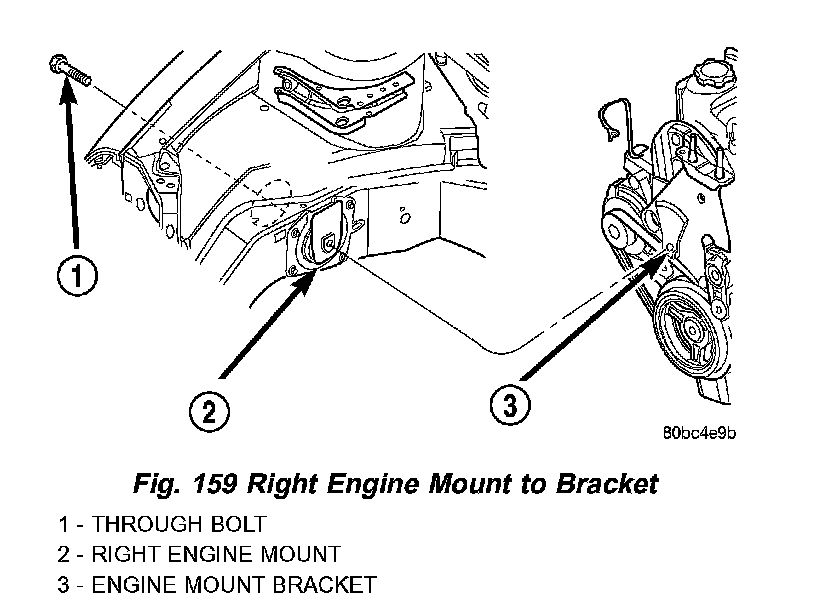 1

2

3

80bc4e9b

Fig. 159 Right Engine Mount to Bracket

1 - THROUGH BOLT
2 - RIGHT ENGINE MOUNT
3 - ENGINE MOUNT BRACKET